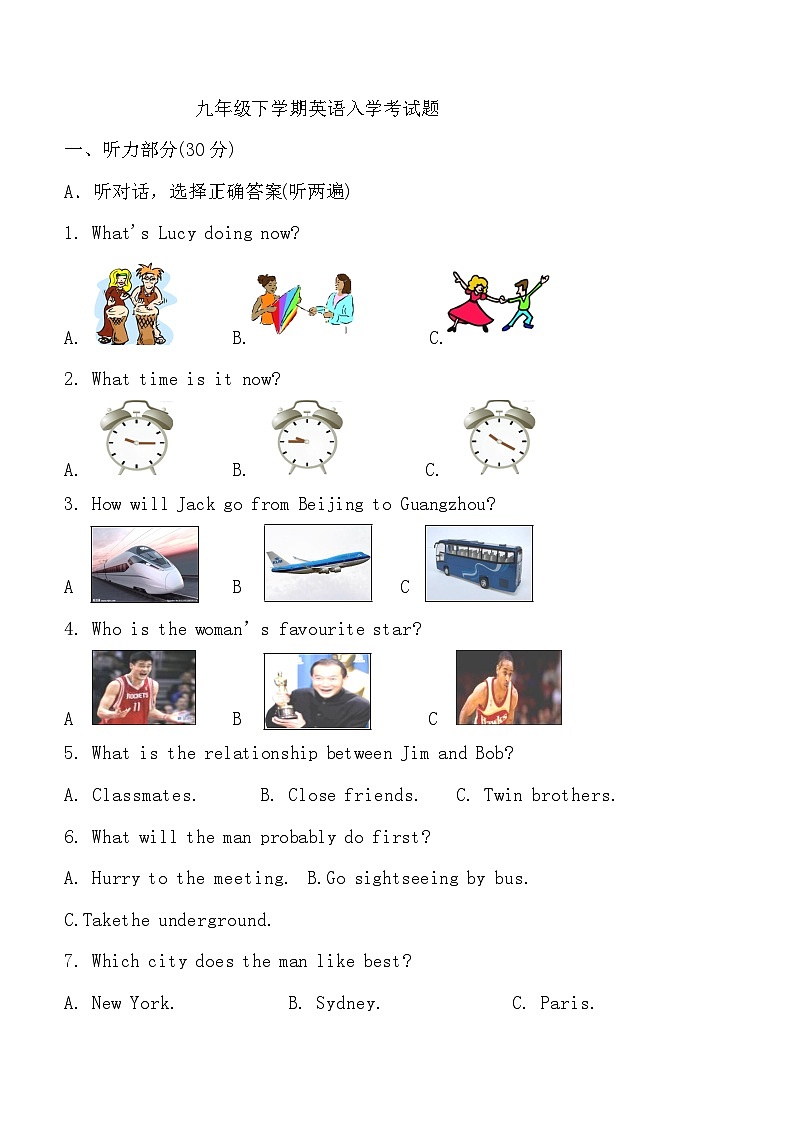 九年级下学期英语入学考试题

一、听力部分(30分)

A. 听对话，选择正确答案(听两遍)

1. What's Lucy doing now?

A. B. C.

2. What time is it now?

A. B. C.

3. How will Jack go from Beijing to Guangzhou?

A B C

4. Who is the woman's favourite star?

A B C

5. What is the relationship between Jim and Bob?

A. Classmates. B. Close friends. C. Twin brothers.

6. What will the man probably do first?

A. Hurry to the meeting. B.Go sightseeing by bus.

C.Takethe underground.

7. Which city does the man like best?

A. New York. B. Sydney. C. Paris.