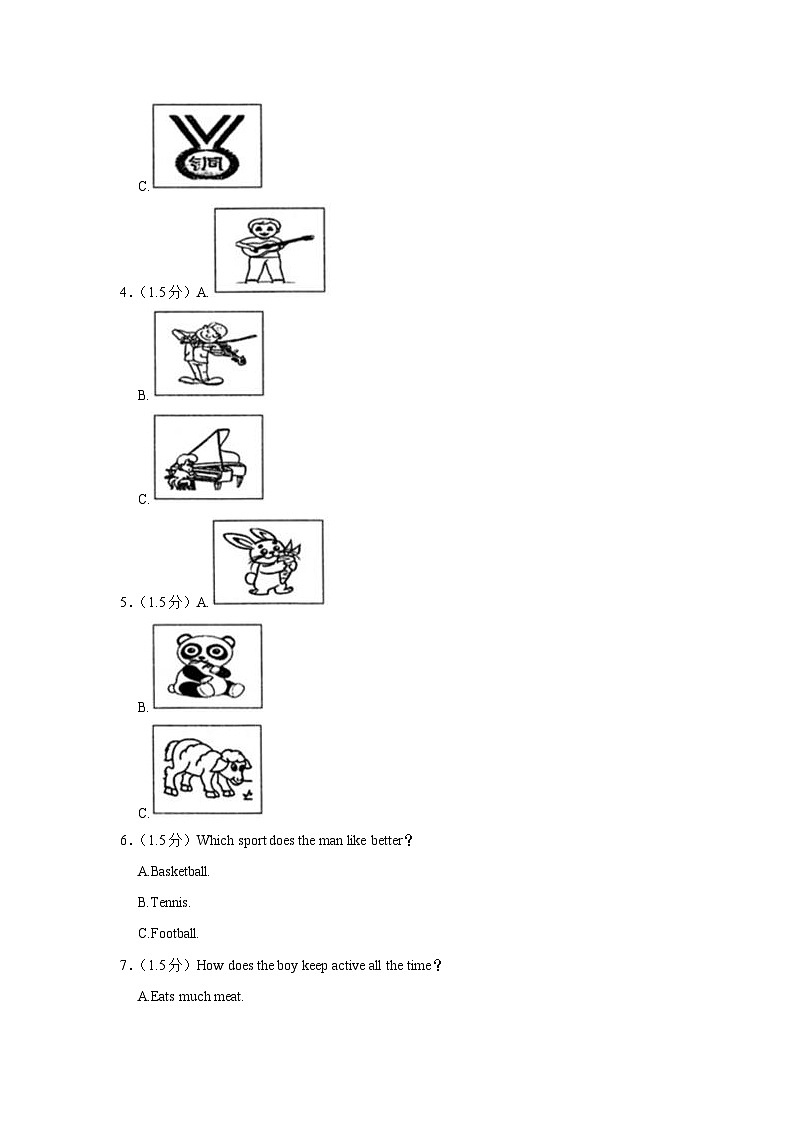 C. 铜

4．（1.5分）A.

B.

C.

5．（1.5分）A.

B.

C.

6．（1.5分）Which sport does the man like better？

A.Basketball.

B.Tennis.

C.Football.

7．（1.5分）How does the boy keep active all the time？

A.Eats much meat.