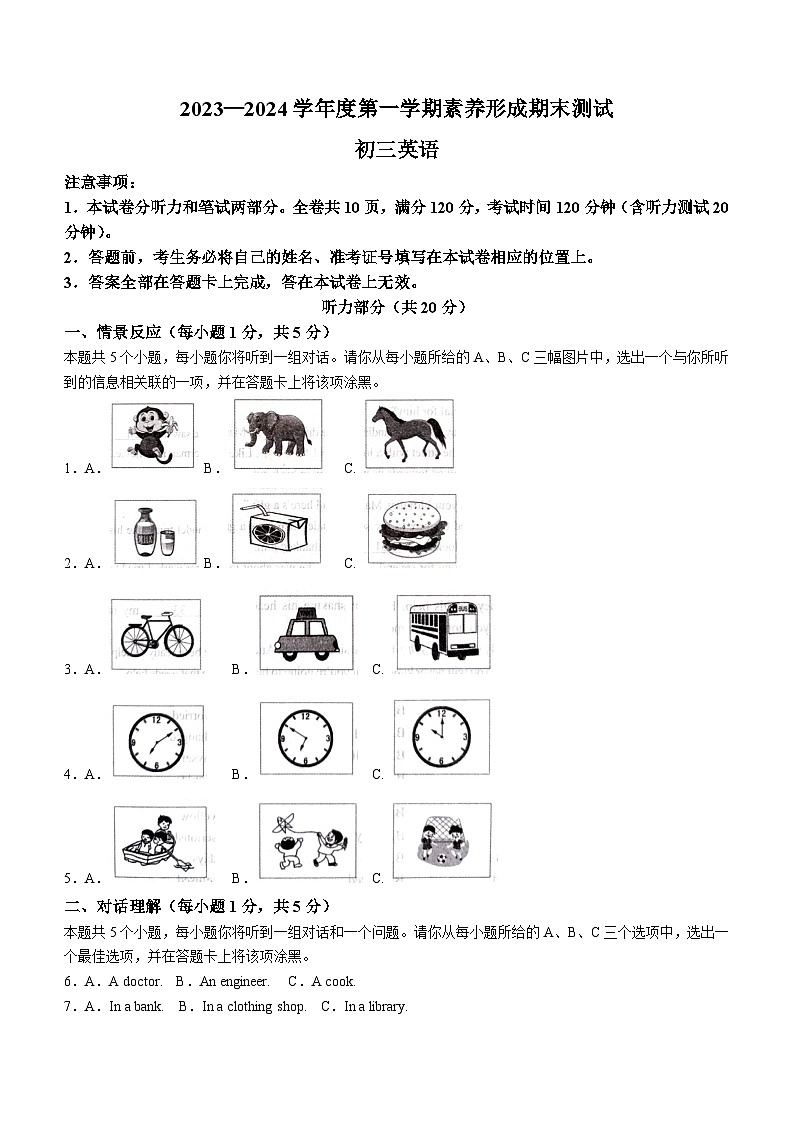 2023—2024 学年度第一学期素养形成期末测试

初三英语

注意事项：

1．本试卷分听力和笔试两部分。全卷共 10 页，满分 120 分，考试时间 120 分钟（含听力测试 20 分钟）。

2．答题前，考生务必将自己的姓名、准考证号填写在本试卷相应的位置上。

3．答案全部在答题卡上完成，答在本试卷上无效。

听力部分（共 20 分）

一、情景反应（每小题 1 分，共 5 分）

本题共 5 个小题，每小题你将听到一组对话。请你从每小题所给的 A、B、C 三幅图片中，选出一个与你所听到的信息相关联的一项，并在答题卡上将该项涂黑。

1．A． B． C．

2．A． B． C．

3．A． B． C．

4．A． B． C．

5．A． B． C．

二、对话理解（每小题 1 分，共 5 分）

本题共 5 个小题，每小题你将听到一组对话和一个问题。请你从每小题所给的 A、B、C 三个选项中，选出一个最佳选项，并在答题卡上将该项涂黑。

6．A．A doctor. B．An engineer. C．A cook.

7．A．In a bank. B．In a clothing shop. C．In a library.