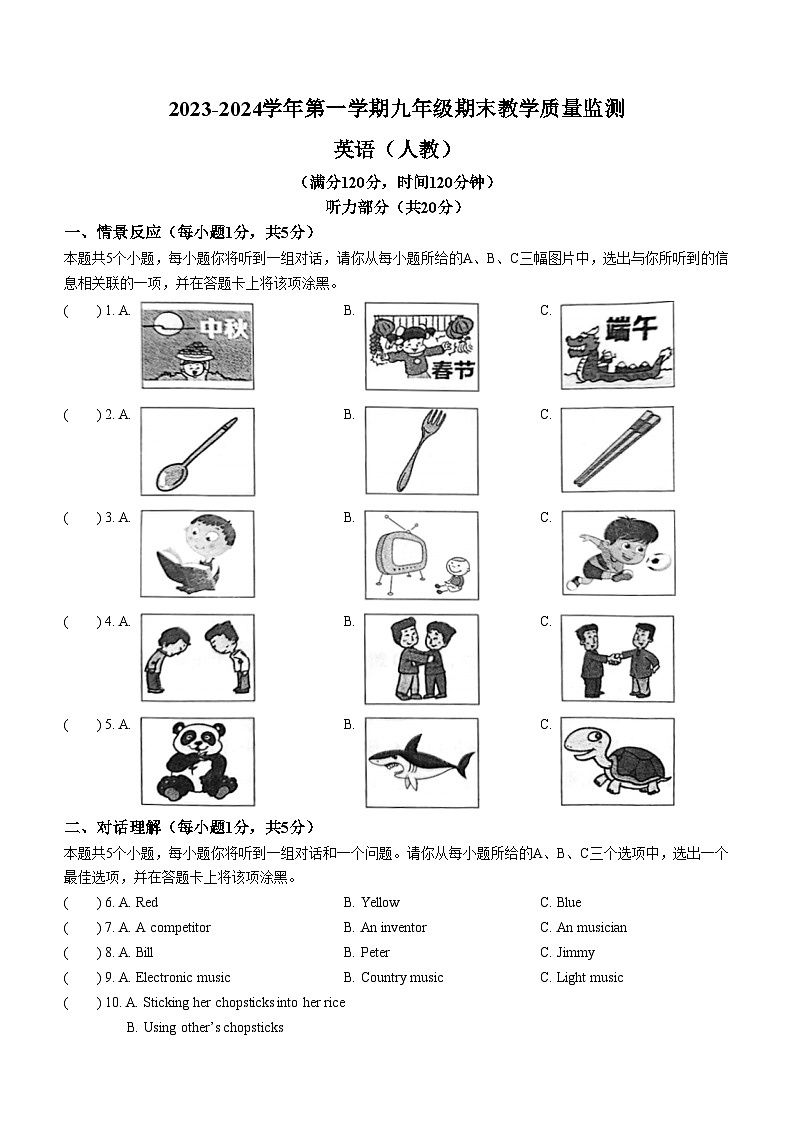 2023-2024学年第一学期九年级期末教学质量监测

英语（人教）

（满分120分，时间120分钟）

听力部分（共20分）

一、情景反应（每小题1分，共5分）

本题共5个小题，每小题你将听到一组对话，请你从每小题所给的A、B、C三幅图片中，选出与你所听到的信息相关联的一项，并在答题卡上将该项涂黑。

(　　) 1. A. 中秋　　B. 春节　　C. 端午

(　　) 2. A.　　B.　　C.

(　　) 3. A.　　B.　　C.

(　　) 4. A.　　B.　　C.

(　　) 5. A.　　B.　　C.

二、对话理解（每小题1分，共5分）

本题共5个小题，每小题你将听到一组对话和一个问题。请你从每小题所给的A、B、C三个选项中，选出一个最佳选项，并在答题卡上将该项涂黑。

(　　) 6. A. Red　　B. Yellow　　C. Blue

(　　) 7. A. A competitor　　B. An inventor　　C. An musician

(　　) 8. A. Bill　　B. Peter　　C. Jimmy

(　　) 9. A. Electronic music　　B. Country music　　C. Light music

(　　) 10. A. Sticking her chopsticks into her rice

B. Using other's chopsticks