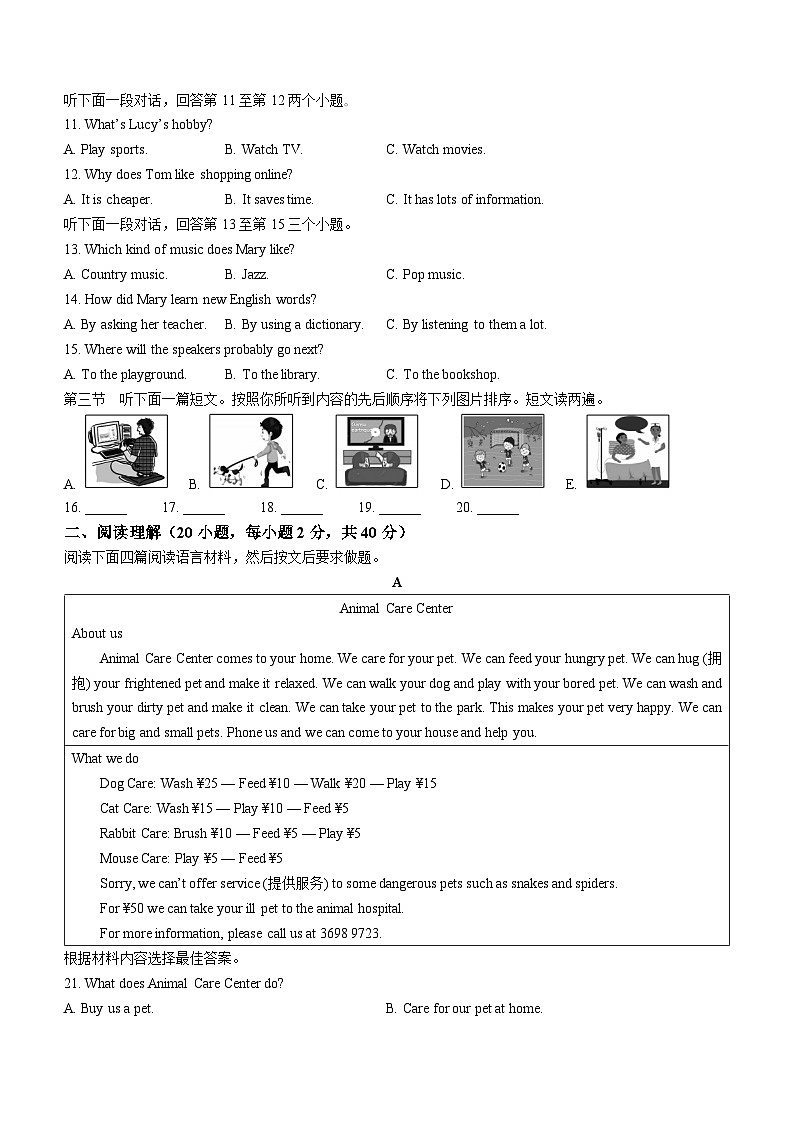 听下面一段对话，回答第 11 至第 12 两个小题。
11. What's Lucy's hobby?
A. Play sports.　　B. Watch TV.　　C. Watch movies.
12. Why does Tom like shopping online?
A. It is cheaper.　　B. It saves time.　　C. It has lots of information.
听下面一段对话，回答第 13 至第 15 三个小题。
13. Which kind of music does Mary like?
A. Country music.　　B. Jazz.　　C. Pop music.
14. How did Mary learn new English words?
A. By asking her teacher.　　B. By using a dictionary.　　C. By listening to them a lot.
15. Where will the speakers probably go next?
A. To the playground.　　B. To the library.　　C. To the bookshop.
第三节　听下面一篇短文。按照你所听到内容的先后顺序将下列图片排序。短文读两遍。
A.　　B.　　C.　　D.　　E.
16. ______　17. ______　18. ______　19. ______　20. ______
二、阅读理解（20 小题，每小题 2 分，共 40 分）
阅读下面四篇阅读语言材料，然后按文后要求做题。
A

Animal Care Center
About us
Animal Care Center comes to your home. We care for your pet. We can feed your hungry pet. We can hug (拥抱) your frightened pet and make it relaxed. We can walk your dog and play with your bored pet. We can wash and brush your dirty pet and make it clean. We can take your pet to the park. This makes your pet very happy. We can care for big and small pets. Phone us and we can come to your house and help you.
What we do
Dog Care: Wash ¥25 — Feed ¥10 — Walk ¥20 — Play ¥15
Cat Care: Wash ¥15 — Play ¥10 — Feed ¥5
Rabbit Care: Brush ¥10 — Feed ¥5 — Play ¥5
Mouse Care: Play ¥5 — Feed ¥5
Sorry, we can't offer service (提供服务) to some dangerous pets such as snakes and spiders.
For ¥50 we can take your ill pet to the animal hospital.
For more information, please call us at 3698 9723.
根据材料内容选择最佳答案。
21. What does Animal Care Center do?
A. Buy us a pet.　　B. Care for our pet at home.