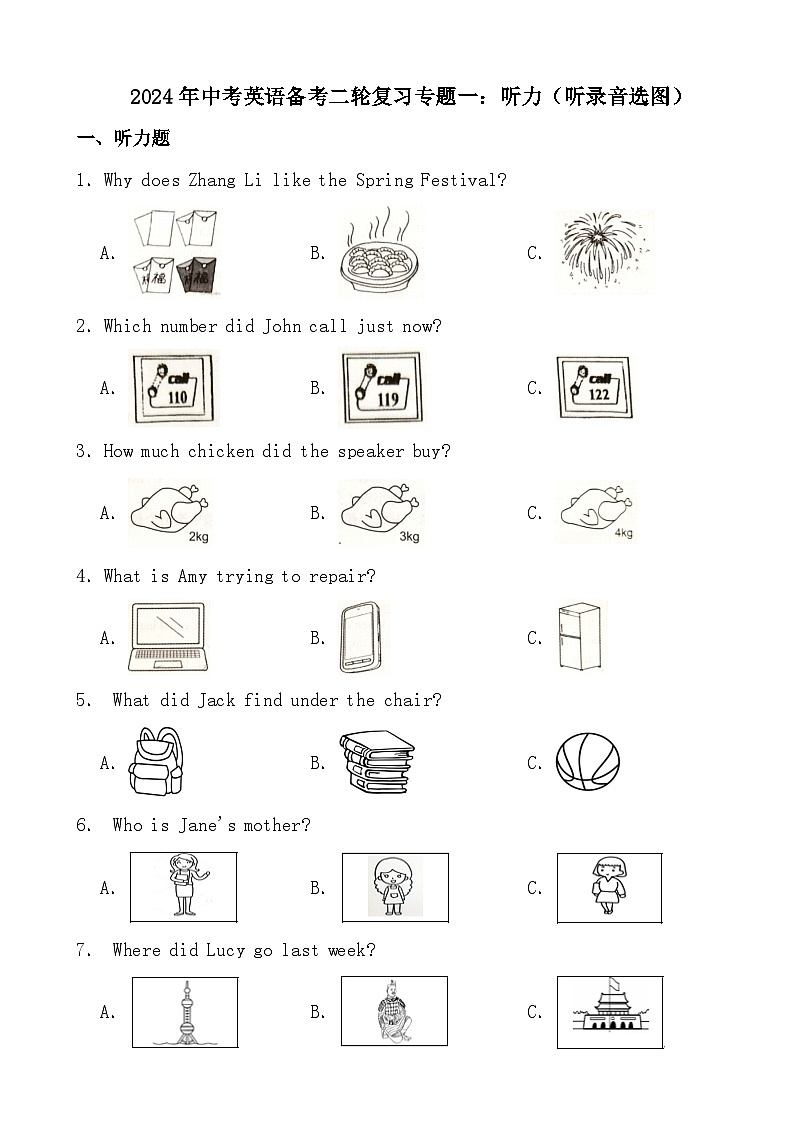 2024年中考英语备考二轮复习专题一：听力（听录音选图）

一、听力题

1. Why does Zhang Li like the Spring Festival?

A. 福 福

B.

C.

2. Which number did John call just now?

A. call 110

B. call 119

C. call 122

3. How much chicken did the speaker buy?

A. 2kg

B. 3kg

C. 4kg

4. What is Amy trying to repair?

A.

B.

C.

5. What did Jack find under the chair?

A.

B.

C.

6. Who is Jane's mother?

A.

B.

C.

7. Where did Lucy go last week?

A.

B.

C.