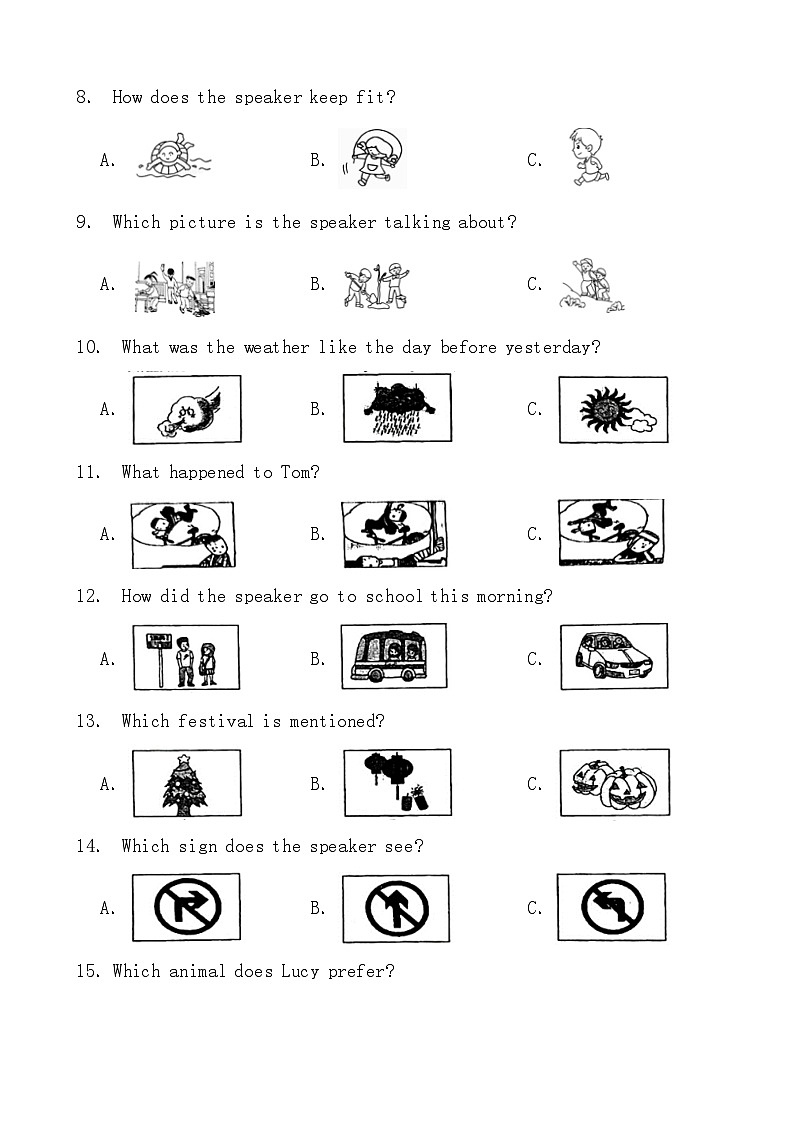 8. How does the speaker keep fit?

A.

B.

C.

9. Which picture is the speaker talking about?

A.

B.

C.

10. What was the weather like the day before yesterday?

A.

B.

C.

11. What happened to Tom?

A.

B.

C.

12. How did the speaker go to school this morning?

A.

B.

C.

13. Which festival is mentioned?

A.

B.

C.

14. Which sign does the speaker see?

A.

B.

C.

15. Which animal does Lucy prefer?