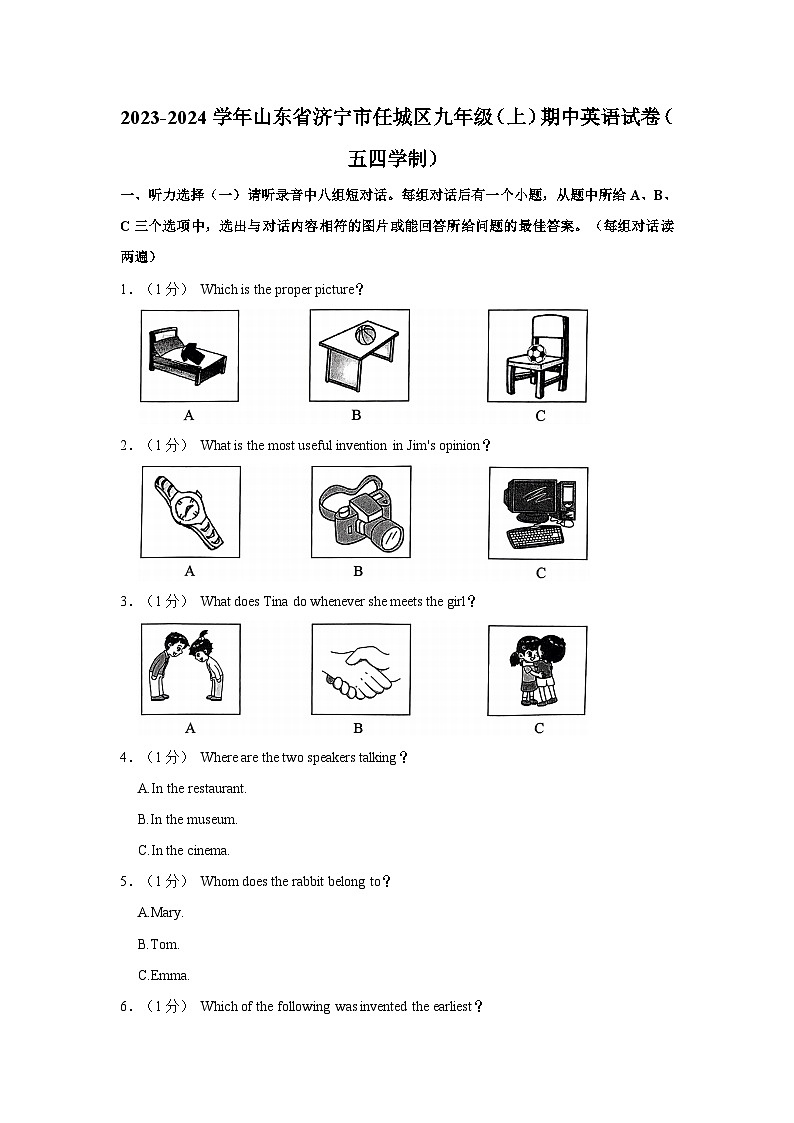 2023-2024 学年山东省济宁市任城区九年级（上）期中英语试卷（五四学制）

一、听力选择（一）请听录音中八组短对话。每组对话后有一个小题，从题中所给 A、B、C 三个选项中，选出与对话内容相符的图片或能回答所给问题的最佳答案。（每组对话读两遍）

1．（1分） Which is the proper picture？

A B C

2．（1分） What is the most useful invention in Jim's opinion？

A B C

3．（1分） What does Tina do whenever she meets the girl？

A B C

4．（1分） Where are the two speakers talking？

A.In the restaurant.

B.In the museum.

C.In the cinema.

5．（1分） Whom does the rabbit belong to？

A.Mary.

B.Tom.

C.Emma.

6．（1分） Which of the following was invented the earliest？