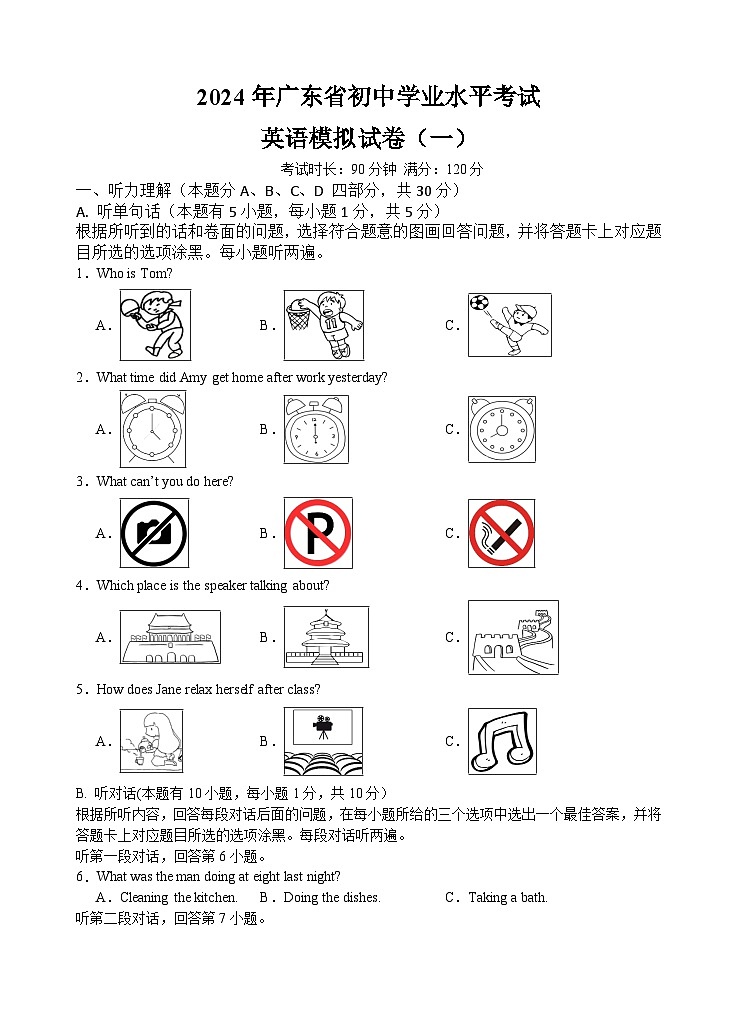 2024 年广东省初中学业水平考试

英语模拟试卷（一）

考试时长：90 分钟 满分：120 分

一、听力理解（本题分 A、B、C、D 四部分，共 30 分）

A. 听单句话（本题有 5 小题，每小题 1 分，共 5 分）

根据所听到的话和卷面的问题，选择符合题意的图画回答问题，并将答题卡上对应题目所选的选项涂黑。每小题听两遍。

1．Who is Tom?

A．

B．

C．

2．What time did Amy get home after work yesterday?

A．

B．

C．

3．What can't you do here?

A．

B．

C．

4．Which place is the speaker talking about?

A．

B．

C．

5．How does Jane relax herself after class?

A．

B．

C．

B. 听对话(本题有 10 小题，每小题 1 分，共 10 分）

根据所听内容，回答每段对话后面的问题，在每小题所给的三个选项中选出一个最佳答案，并将答题卡上对应题目所选的选项涂黑。每段对话听两遍。

听第一段对话，回答第 6 小题。

6．What was the man doing at eight last night?

A．Cleaning the kitchen. B．Doing the dishes. C．Taking a bath.

听第二段对话，回答第 7 小题。