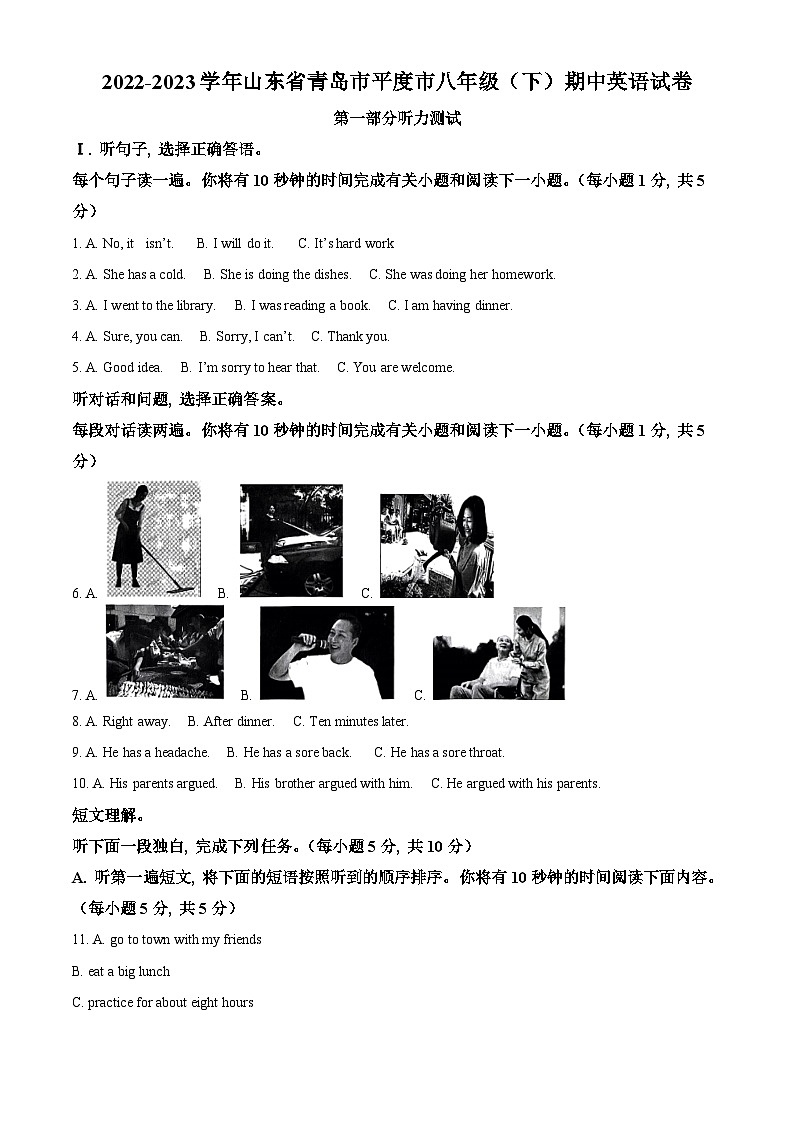 2022-2023学年山东省青岛市平度市八年级（下）期中英语试卷

第一部分听力测试

Ⅰ. 听句子, 选择正确答语。

每个句子读一遍。你将有10秒钟的时间完成有关小题和阅读下一小题。（每小题1分, 共5分）

1. A. No, it isn't. B. I will do it. C. It's hard work

2. A. She has a cold. B. She is doing the dishes. C. She was doing her homework.

3. A. I went to the library. B. I was reading a book. C. I am having dinner.

4. A. Sure, you can. B. Sorry, I can't. C. Thank you.

5. A. Good idea. B. I'm sorry to hear that. C. You are welcome.

听对话和问题, 选择正确答案。

每段对话读两遍。你将有10秒钟的时间完成有关小题和阅读下一小题。（每小题1分, 共5分）

6. A. B. C.

7. A. B. C.

8. A. Right away. B. After dinner. C. Ten minutes later.

9. A. He has a headache. B. He has a sore back. C. He has a sore throat.

10. A. His parents argued. B. His brother argued with him. C. He argued with his parents.

短文理解。

听下面一段独白, 完成下列任务。（每小题5分, 共10分）

A. 听第一遍短文, 将下面的短语按照听到的顺序排序。你将有10秒钟的时间阅读下面内容。（每小题5分, 共5分）

11. A. go to town with my friends

B. eat a big lunch

C. practice for about eight hours