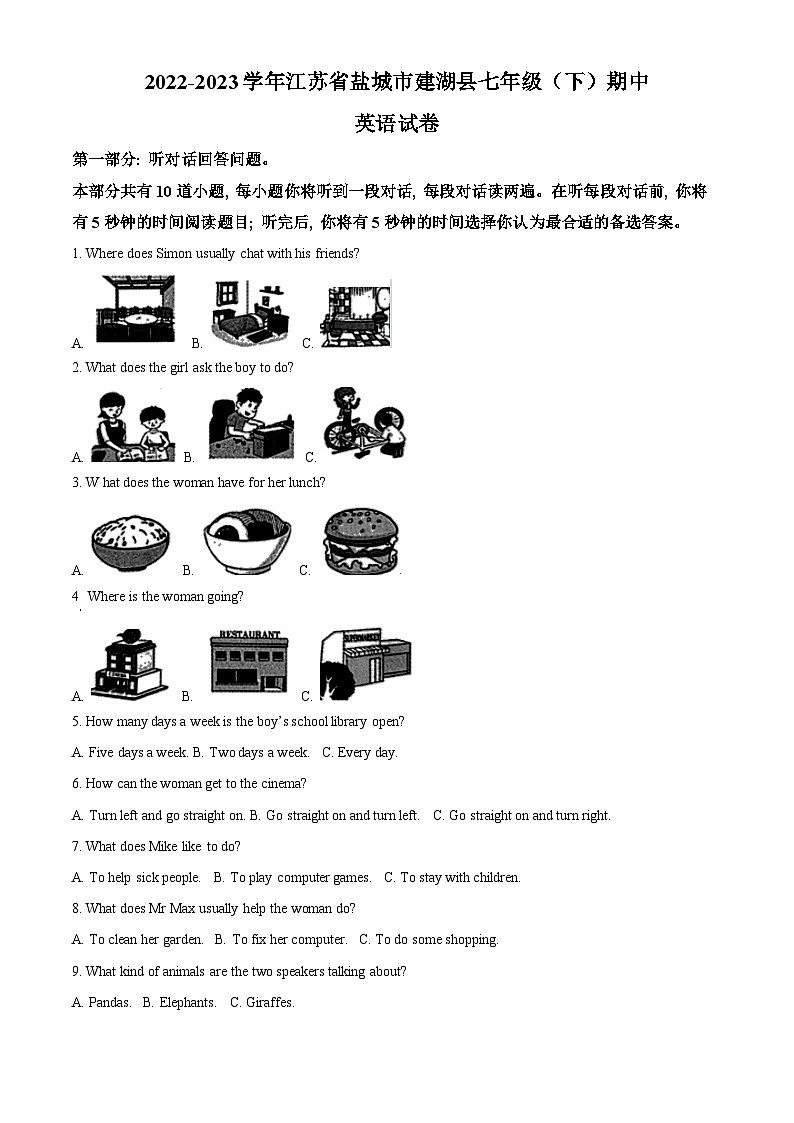 2022-2023 学年江苏省盐城市建湖县七年级（下）期中

英语试卷

第一部分: 听对话回答问题。

本部分共有 10 道小题, 每小题你将听到一段对话, 每段对话读两遍。在听每段对话前, 你将有 5 秒钟的时间阅读题目; 听完后, 你将有 5 秒钟的时间选择你认为最合适的备选答案。

1. Where does Simon usually chat with his friends?

A. B. C.

2. What does the girl ask the boy to do?

A. B. C.

3. W hat does the woman have for her lunch?

A. B. C.

4 Where is the woman going?

RESTAURANT

SUPERMARKET

A. B. C.

5. How many days a week is the boy's school library open?

A. Five days a week. B. Two days a week. C. Every day.

6. How can the woman get to the cinema?

A. Turn left and go straight on. B. Go straight on and turn left. C. Go straight on and turn right.

7. What does Mike like to do?

A. To help sick people. B. To play computer games. C. To stay with children.

8. What does Mr Max usually help the woman do?

A. To clean her garden. B. To fix her computer. C. To do some shopping.

9. What kind of animals are the two speakers talking about?

A. Pandas. B. Elephants. C. Giraffes.