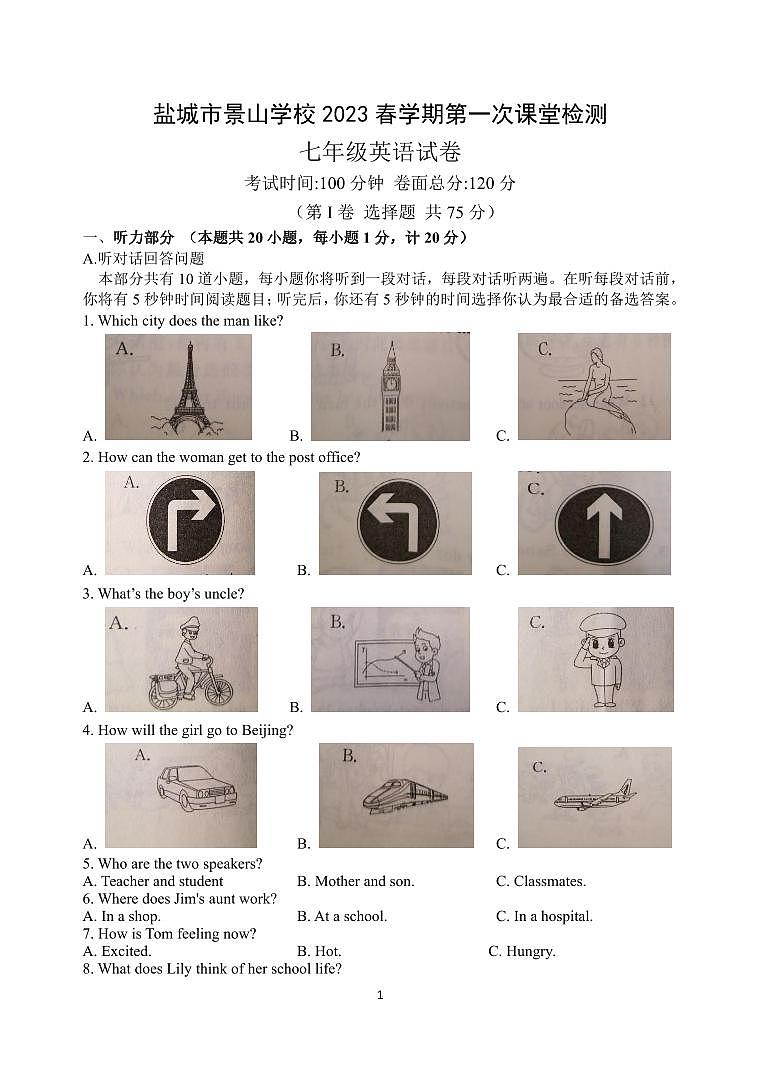 盐城市景山学校 2023 春学期第一次课堂检测

七年级英语试卷

考试时间:100 分钟 卷面总分:120 分

（第 I 卷 选择题 共 75 分）

一、听力部分 （本题共 20 小题，每小题 1 分，计 20 分）

A.听对话回答问题

本部分共有 10 道小题，每小题你将听到一段对话，每段对话听两遍。在听每段对话前，你将有 5 秒钟时间阅读题目；听完后，你还有 5 秒钟的时间选择你认为最合适的备选答案。

1. Which city does the man like?

A. A. B. B. C. C.

2. How can the woman get to the post office?

A. A. B. B. C. C.

3. What's the boy's uncle?

A. A. B. B. C. C.

4. How will the girl go to Beijing?

A. A. B. B. C. C.

5. Who are the two speakers?

A. Teacher and student B. Mother and son. C. Classmates.

6. Where does Jim's aunt work?

A. In a shop. B. At a school. C. In a hospital.

7. How is Tom feeling now?

A. Excited. B. Hot. C. Hungry.

8. What does Lily think of her school life?

1