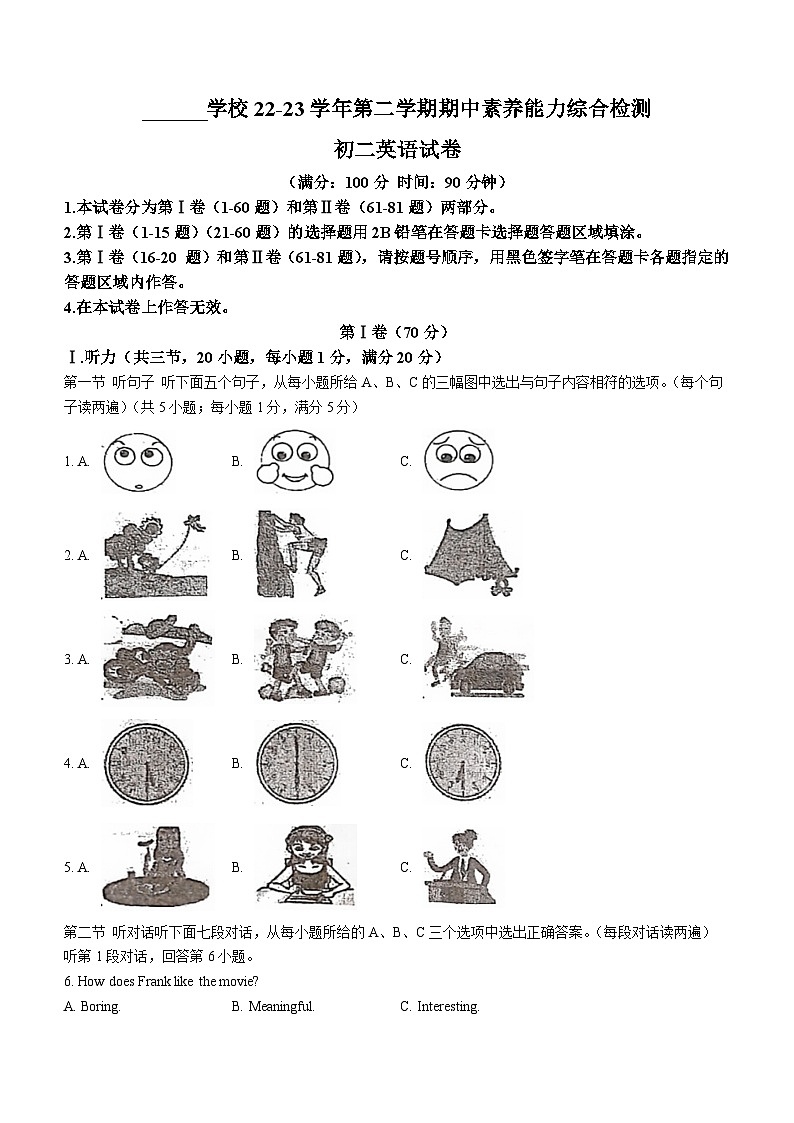 ______学校 22-23 学年第二学期期中素养能力综合检测

初二英语试卷

（满分：100 分 时间：90 分钟）

1.本试卷分为第Ⅰ卷（1-60 题）和第Ⅱ卷（61-81 题）两部分。

2.第Ⅰ卷（1-15 题）（21-60 题）的选择题用 2B 铅笔在答题卡选择题答题区域填涂。

3.第Ⅰ卷（16-20 题）和第Ⅱ卷（61-81 题)，请按题号顺序，用黑色签字笔在答题卡各题指定的答题区域内作答。

4.在本试卷上作答无效。

第Ⅰ卷（70 分）

Ⅰ.听力（共三节，20 小题，每小题 1 分，满分 20 分）

第一节 听句子 听下面五个句子，从每小题所给 A、B、C 的三幅图中选出与句子内容相符的选项。（每个句子读两遍）（共 5 小题；每小题 1 分，满分 5 分）

1. A. B. C.

2. A. B. C.

3. A. B. C.

4. A. B. C.

5. A. B. C.

第二节 听对话听下面七段对话，从每小题所给的 A、B、C 三个选项中选出正确答案。（每段对话读两遍）

听第 1 段对话，回答第 6 小题。

6. How does Frank like the movie?

A. Boring. B. Meaningful. C. Interesting.