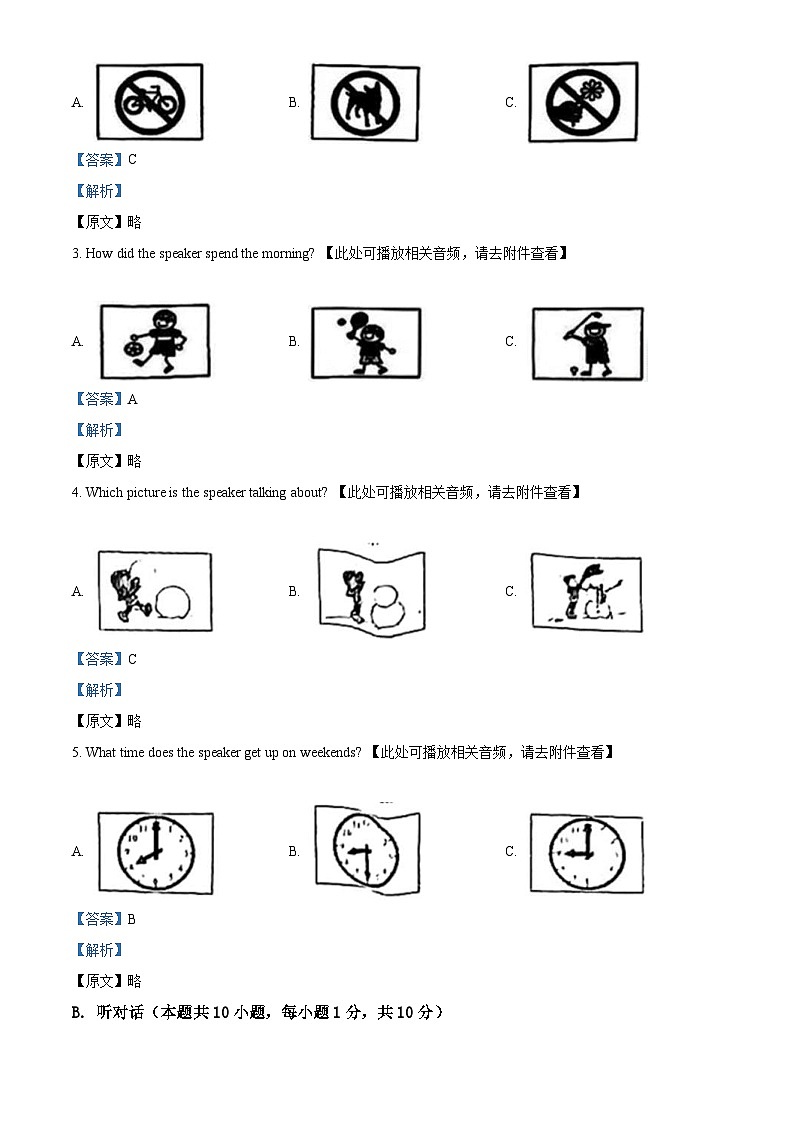 A.

B.

C.

【答案】C

【解析】

【原文】略

3. How did the speaker spend the morning? 【此处可播放相关音频，请去附件查看】

A.

B.

C.

【答案】A

【解析】

【原文】略

4. Which picture is the speaker talking about? 【此处可播放相关音频，请去附件查看】

A.

B.

C.

【答案】C

【解析】

【原文】略

5. What time does the speaker get up on weekends? 【此处可播放相关音频，请去附件查看】

A.

B.

C.

【答案】B

【解析】

【原文】略

B. 听对话（本题共 10 小题，每小题 1 分，共 10 分）