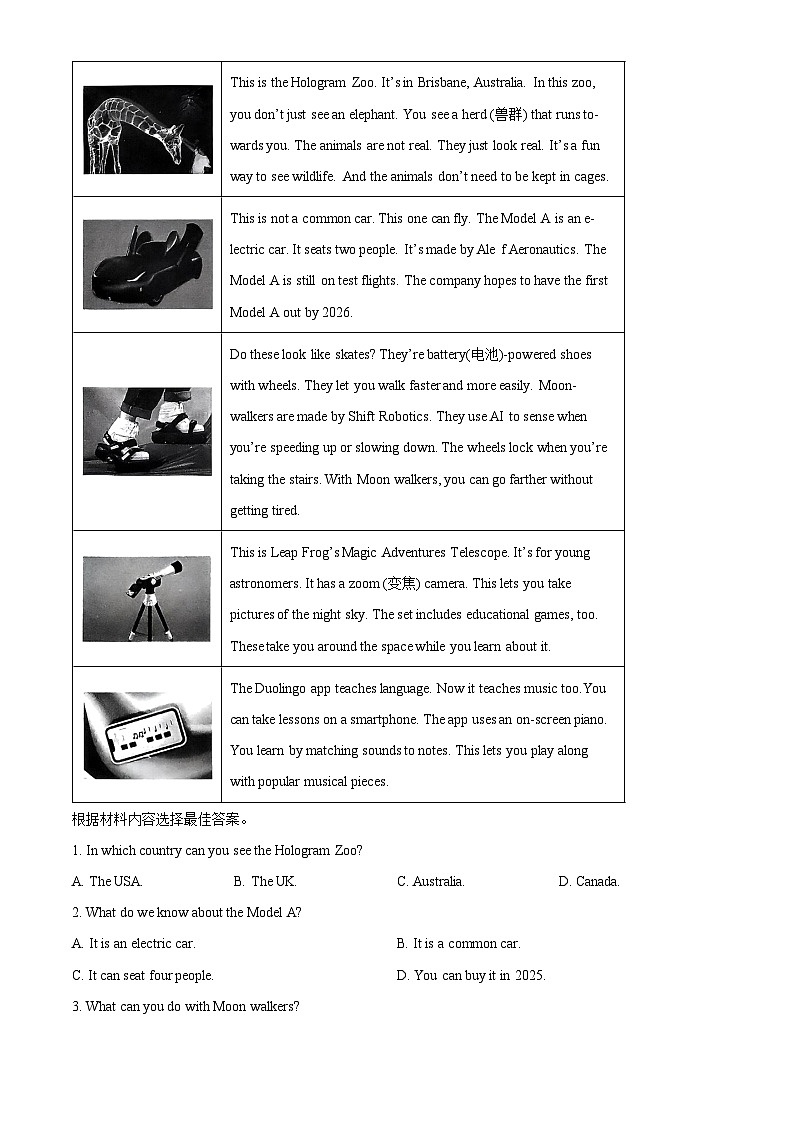 | | |
|---|---|
| | This is the Hologram Zoo. It's in Brisbane, Australia. In this zoo, you don't just see an elephant. You see a herd (兽群) that runs towards you. The animals are not real. They just look real. It's a fun way to see wildlife. And the animals don't need to be kept in cages. |
| | This is not a common car. This one can fly. The Model A is an electric car. It seats two people. It's made by Ale f Aeronautics. The Model A is still on test flights. The company hopes to have the first Model A out by 2026. |
| | Do these look like skates? They're battery(电池)-powered shoes with wheels. They let you walk faster and more easily. Moonwalkers are made by Shift Robotics. They use AI to sense when you're speeding up or slowing down. The wheels lock when you're taking the stairs. With Moon walkers, you can go farther without getting tired. |
| | This is Leap Frog's Magic Adventures Telescope. It's for young astronomers. It has a zoom (变焦) camera. This lets you take pictures of the night sky. The set includes educational games, too. These take you around the space while you learn about it. |
| | The Duolingo app teaches language. Now it teaches music too. You can take lessons on a smartphone. The app uses an on-screen piano. You learn by matching sounds to notes. This lets you play along with popular musical pieces. |

根据材料内容选择最佳答案。

1. In which country can you see the Hologram Zoo?

A. The USA. B. The UK. C. Australia. D. Canada.

2. What do we know about the Model A?

A. It is an electric car. B. It is a common car.

C. It can seat four people. D. You can buy it in 2025.

3. What can you do with Moon walkers?