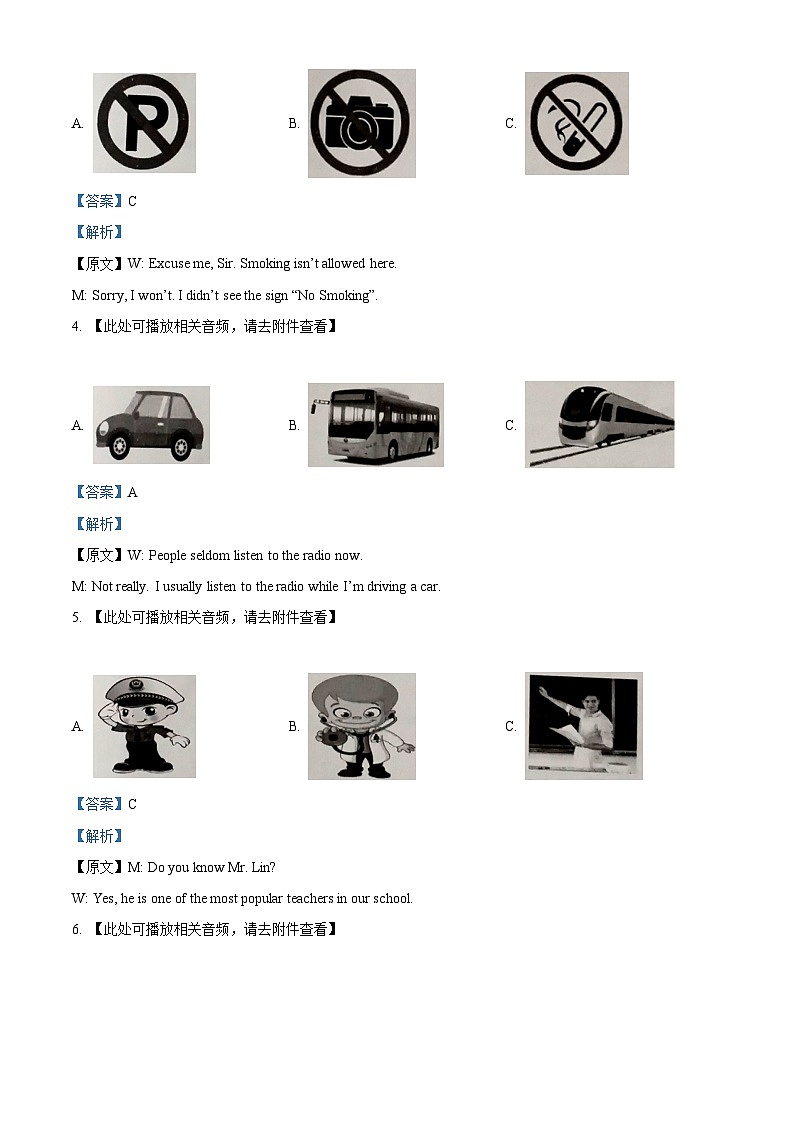 A.

B.

C.

【答案】C

【解析】

【原文】W: Excuse me, Sir. Smoking isn't allowed here.

M: Sorry, I won't. I didn't see the sign "No Smoking".

4. 【此处可播放相关音频，请去附件查看】

A.

B.

C.

【答案】A

【解析】

【原文】W: People seldom listen to the radio now.

M: Not really. I usually listen to the radio while I'm driving a car.

5. 【此处可播放相关音频，请去附件查看】

A.

B.

C.

【答案】C

【解析】

【原文】M: Do you know Mr. Lin?

W: Yes, he is one of the most popular teachers in our school.

6. 【此处可播放相关音频，请去附件查看】