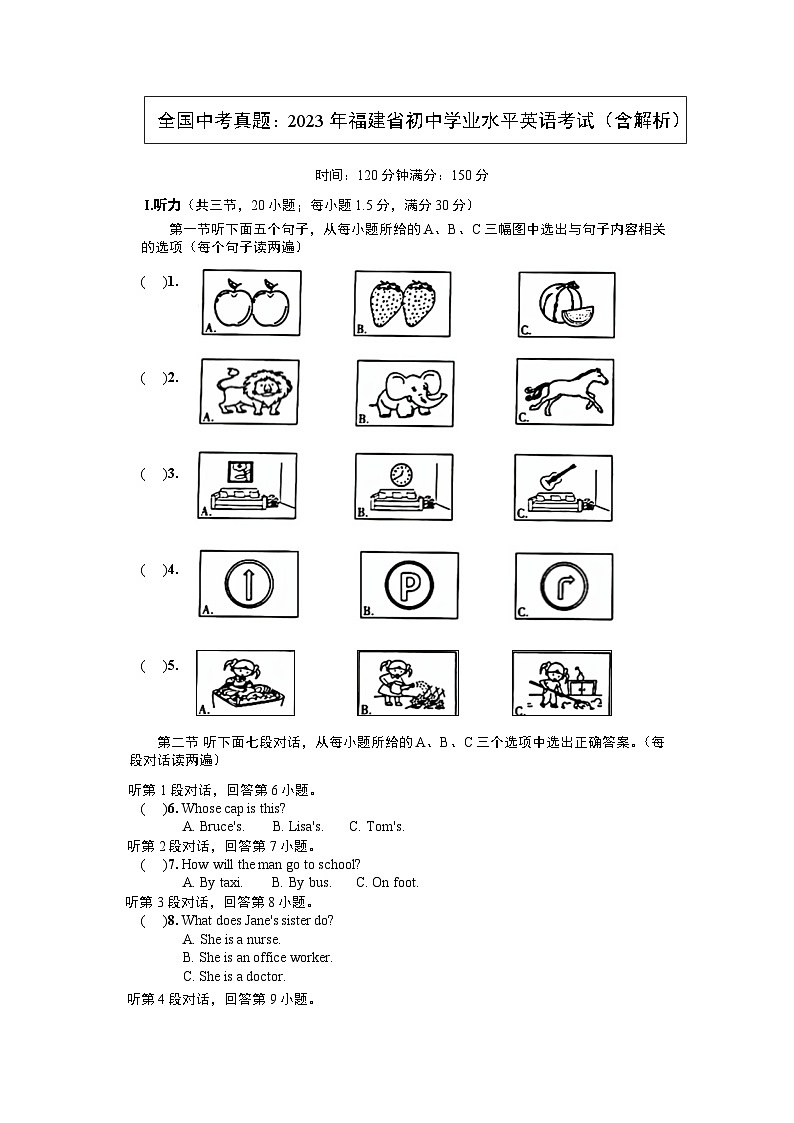 全国中考真题：2023 年福建省初中学业水平英语考试（含解析）

时间：120 分钟满分：150 分

I.听力（共三节，20 小题；每小题 1.5 分，满分 30 分）

第一节听下面五个句子，从每小题所给的 A、B、C 三幅图中选出与句子内容相关的选项（每个句子读两遍）

(　)1. A. B. C.

(　)2. A. B. C.

(　)3. A. B. C.

(　)4. A. B. C.

(　)5. A. B. C.

第二节 听下面七段对话，从每小题所给的 A、B、C 三个选项中选出正确答案。（每段对话读两遍）

听第 1 段对话，回答第 6 小题。
(　)6. Whose cap is this?
A. Bruce's. B. Lisa's. C. Tom's.
听第 2 段对话，回答第 7 小题。
(　)7. How will the man go to school?
A. By taxi. B. By bus. C. On foot.
听第 3 段对话，回答第 8 小题。
(　)8. What does Jane's sister do?
A. She is a nurse.
B. She is an office worker.
C. She is a doctor.
听第 4 段对话，回答第 9 小题。