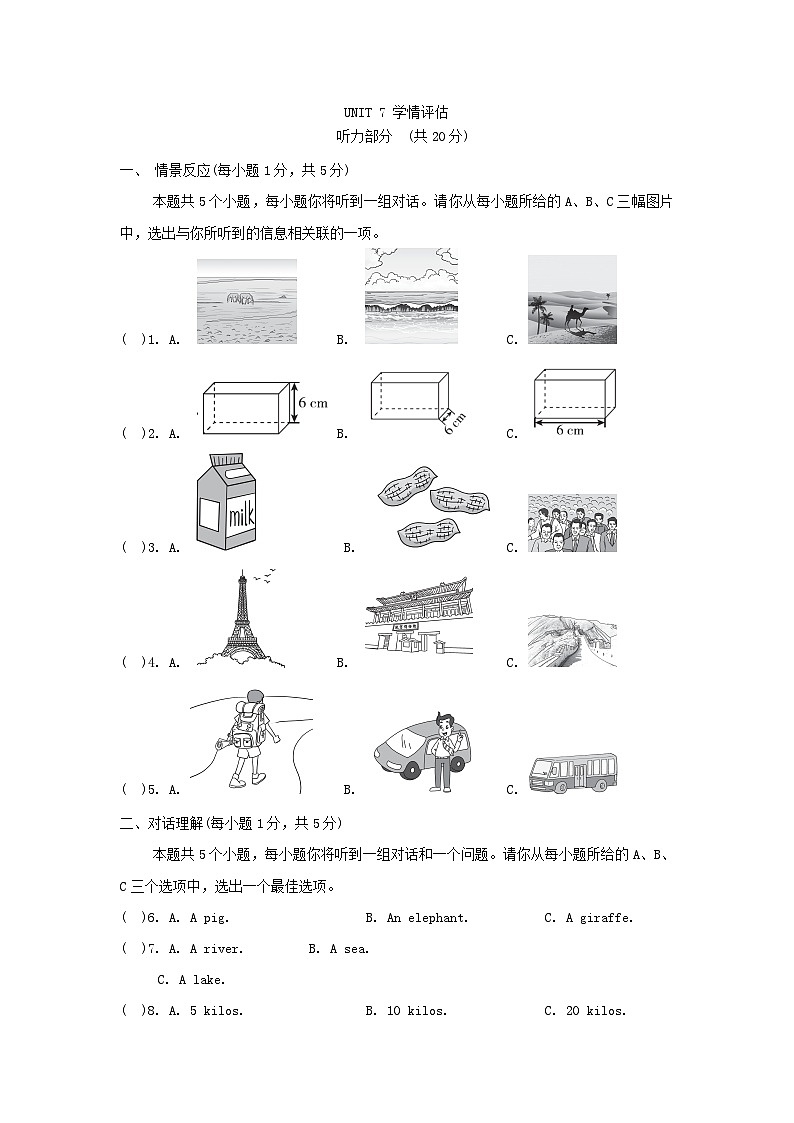 UNIT 7 学情评估
听力部分 (共 20 分)

一、 情景反应(每小题 1 分，共 5 分)

本题共 5 个小题，每小题你将听到一组对话。请你从每小题所给的 A、B、C 三幅图片中，选出与你所听到的信息相关联的一项。

( )1. A. B. C.

( )2. A. 6 cm B. 6 cm C. 6 cm

( )3. A. milk B. C.

( )4. A. B. C.

( )5. A. B. C.

二、对话理解(每小题 1 分，共 5 分)

本题共 5 个小题，每小题你将听到一组对话和一个问题。请你从每小题所给的 A、B、C 三个选项中，选出一个最佳选项。

( )6. A. A pig. B. An elephant. C. A giraffe.

( )7. A. A river. B. A sea. C. A lake.

( )8. A. 5 kilos. B. 10 kilos. C. 20 kilos.