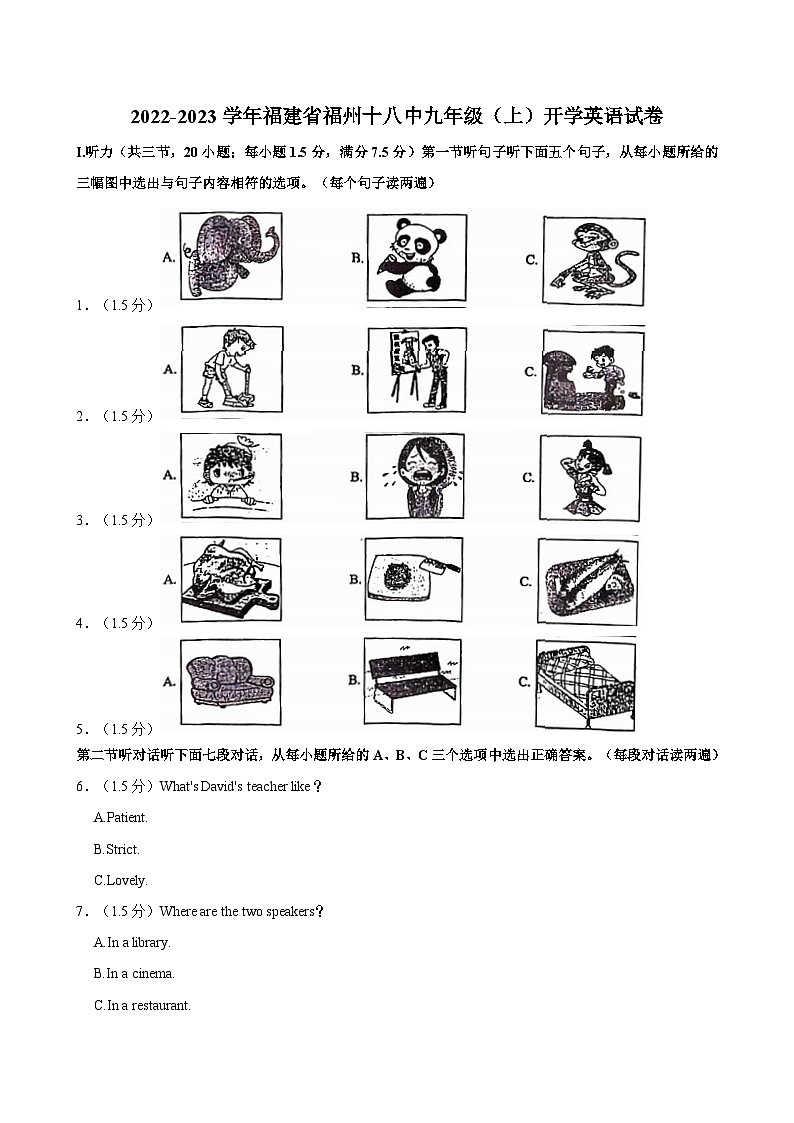 2022-2023 学年福建省福州十八中九年级（上）开学英语试卷

I.听力（共三节，20 小题；每小题 1.5 分，满分 7.5 分）第一节听句子听下面五个句子，从每小题所给的三幅图中选出与句子内容相符的选项。（每个句子读两遍）

1．（1.5 分）

A.

B.

C.

2．（1.5 分）

A.

B.

C.

3．（1.5 分）

A.

B.

C.

4．（1.5 分）

A.

B.

C.

5．（1.5 分）

A.

B.

C.

第二节听对话听下面七段对话，从每小题所给的 A、B、C 三个选项中选出正确答案。（每段对话读两遍）

6．（1.5 分）What's David's teacher like？

A.Patient.

B.Strict.

C.Lovely.

7．（1.5 分）Where are the two speakers？

A.In a library.

B.In a cinema.

C.In a restaurant.