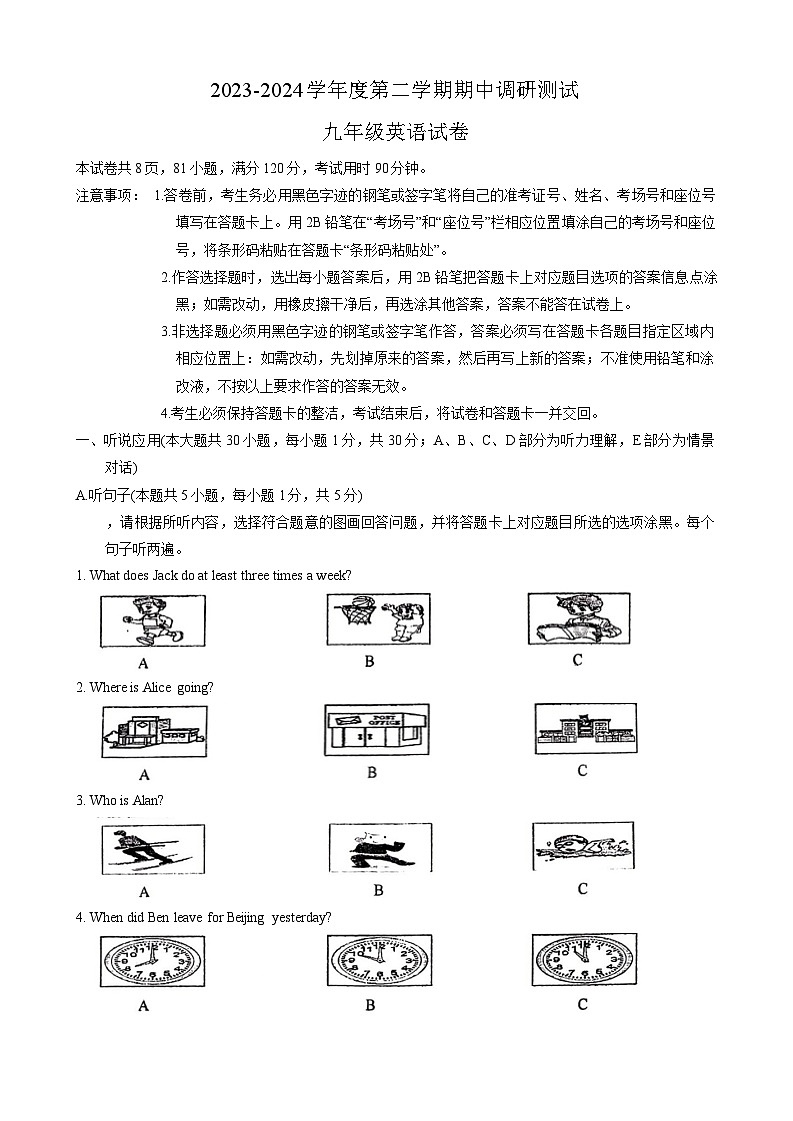 2023-2024学年度第二学期期中调研测试

九年级英语试卷

本试卷共8页，81小题，满分120分，考试用时90分钟。

注意事项： 1.答卷前，考生务必用黑色字迹的钢笔或签字笔将自己的准考证号、姓名、考场号和座位号填写在答题卡上。用2B铅笔在“考场号”和“座位号”栏相应位置填涂自己的考场号和座位号，将条形码粘贴在答题卡“条形码粘贴处”。

2.作答选择题时，选出每小题答案后，用2B铅笔把答题卡上对应题目选项的答案信息点涂黑；如需改动，用橡皮擦干净后，再选涂其他答案，答案不能答在试卷上。

3.非选择题必须用黑色字迹的钢笔或签字笔作答，答案必须写在答题卡各题目指定区域内相应位置上：如需改动，先划掉原来的答案，然后再写上新的答案；不准使用铅笔和涂改液，不按以上要求作答的答案无效。

4.考生必须保持答题卡的整洁，考试结束后，将试卷和答题卡一并交回。

一、听说应用(本大题共30小题，每小题1分，共30分；A、B、C、D部分为听力理解，E部分为情景对话)

A.听句子(本题共5小题，每小题1分，共5分)

，请根据所听内容，选择符合题意的图画回答问题，并将答题卡上对应题目所选的选项涂黑。每个句子听两遍。

1. What does Jack do at least three times a week?

A B C

2. Where is Alice going?

POST OFFICE

A B C

3. Who is Alan?

A B C

4. When did Ben leave for Beijing yesterday?

A B C