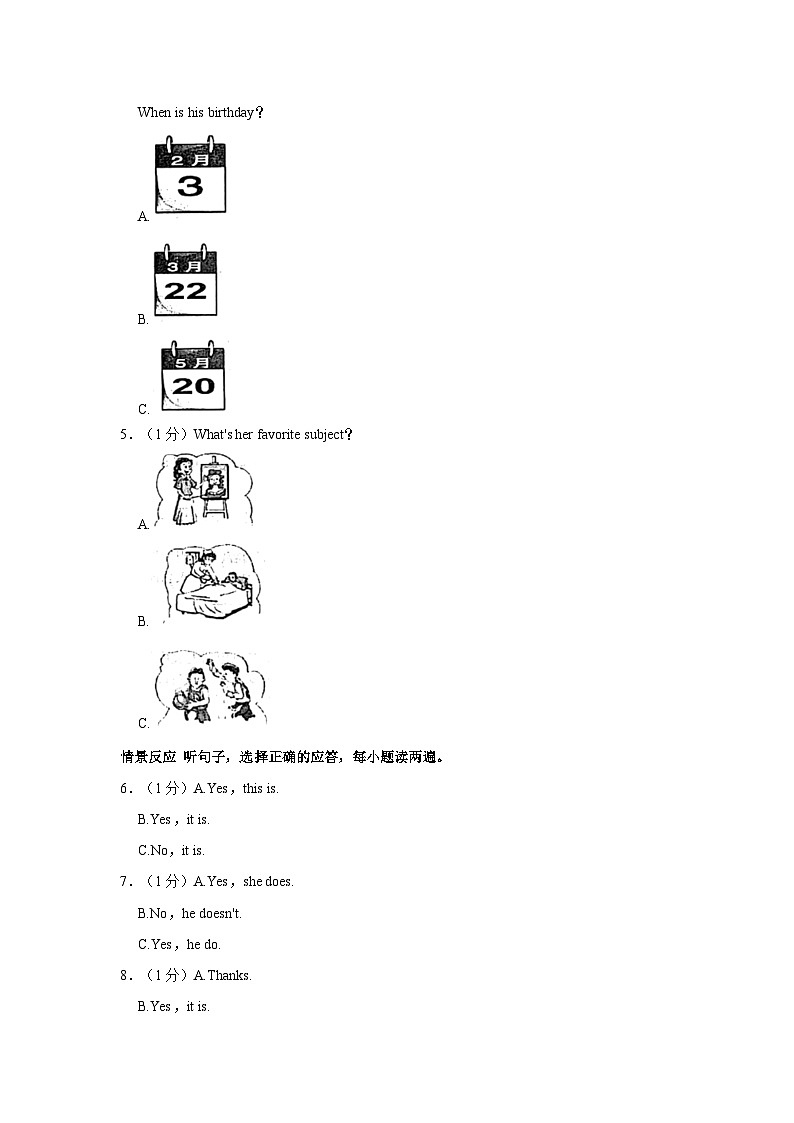 When is his birthday?

2月
3
A.

3月
22
B.

5月
20
C.

5．（1分）What's her favorite subject?

A.

B.

C.

情景反应 听句子，选择正确的应答，每小题读两遍。

6．（1分）A.Yes，this is.

B.Yes，it is.

C.No，it is.

7．（1分）A.Yes，she does.

B.No，he doesn't.

C.Yes，he do.

8．（1分）A.Thanks.

B.Yes，it is.