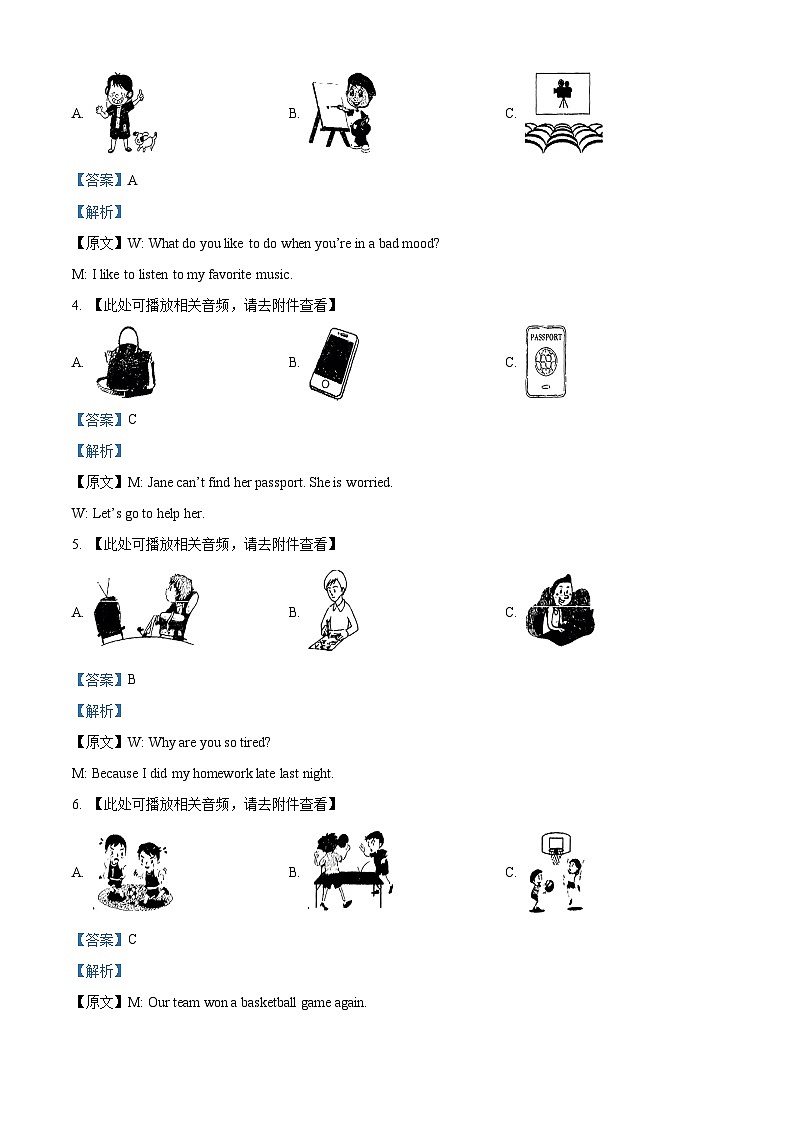 A.

B.

C.

【答案】A

【解析】

【原文】W: What do you like to do when you're in a bad mood?

M: I like to listen to my favorite music.

4. 【此处可播放相关音频，请去附件查看】

A.

B.

C.

PASSPORT

【答案】C

【解析】

【原文】M: Jane can't find her passport. She is worried.

W: Let's go to help her.

5. 【此处可播放相关音频，请去附件查看】

A.

B.

C.

【答案】B

【解析】

【原文】W: Why are you so tired?

M: Because I did my homework late last night.

6. 【此处可播放相关音频，请去附件查看】

A.

B.

C.

【答案】C

【解析】

【原文】M: Our team won a basketball game again.