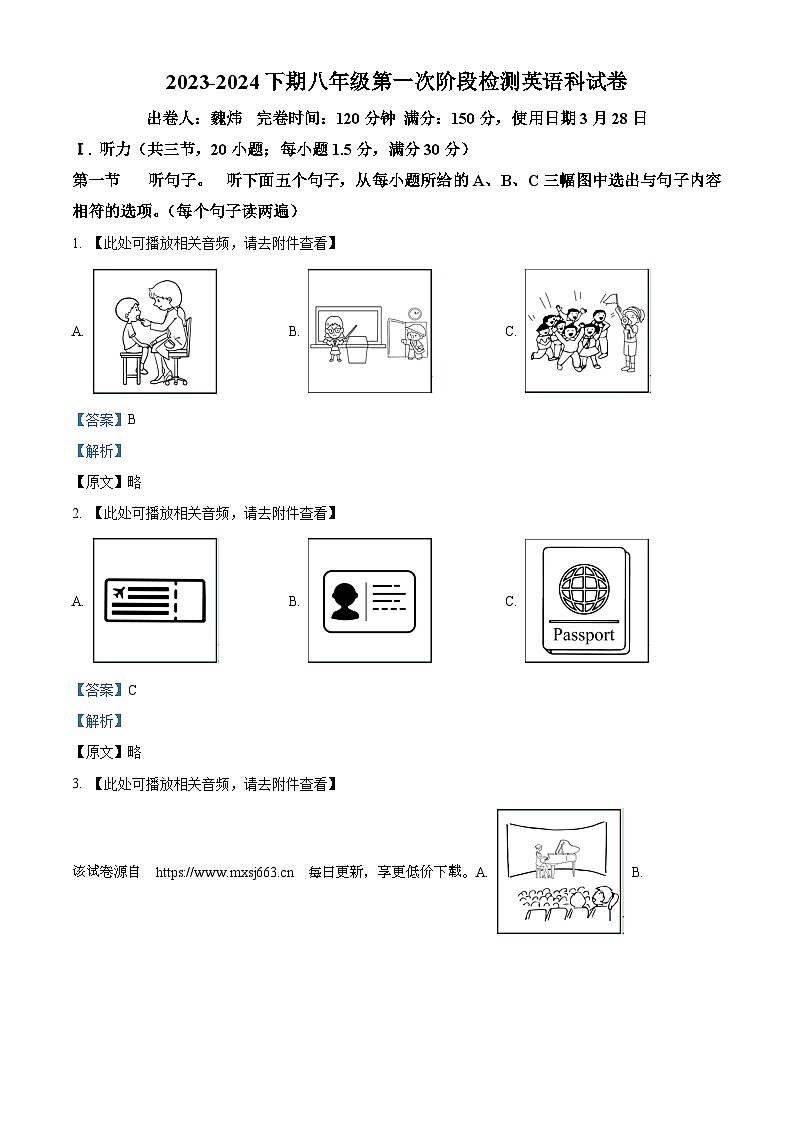 2023-2024 下期八年级第一次阶段检测英语科试卷

出卷人：魏炜　完卷时间：120 分钟　满分：150 分，使用日期 3 月 28 日

Ⅰ. 听力（共三节，20 小题；每小题 1.5 分，满分 30 分）

第一节　听句子。　听下面五个句子，从每小题所给的 A、B、C 三幅图中选出与句子内容相符的选项。（每个句子读两遍）

1. 【此处可播放相关音频，请去附件查看】

A.

B.

C.

【答案】B

【解析】

【原文】略

2. 【此处可播放相关音频，请去附件查看】

A.

B.

C.

Passport

【答案】C

【解析】

【原文】略

3. 【此处可播放相关音频，请去附件查看】

该试卷源自　https://www.mxsj663.cn　每日更新，享更低价下载。A.

B.