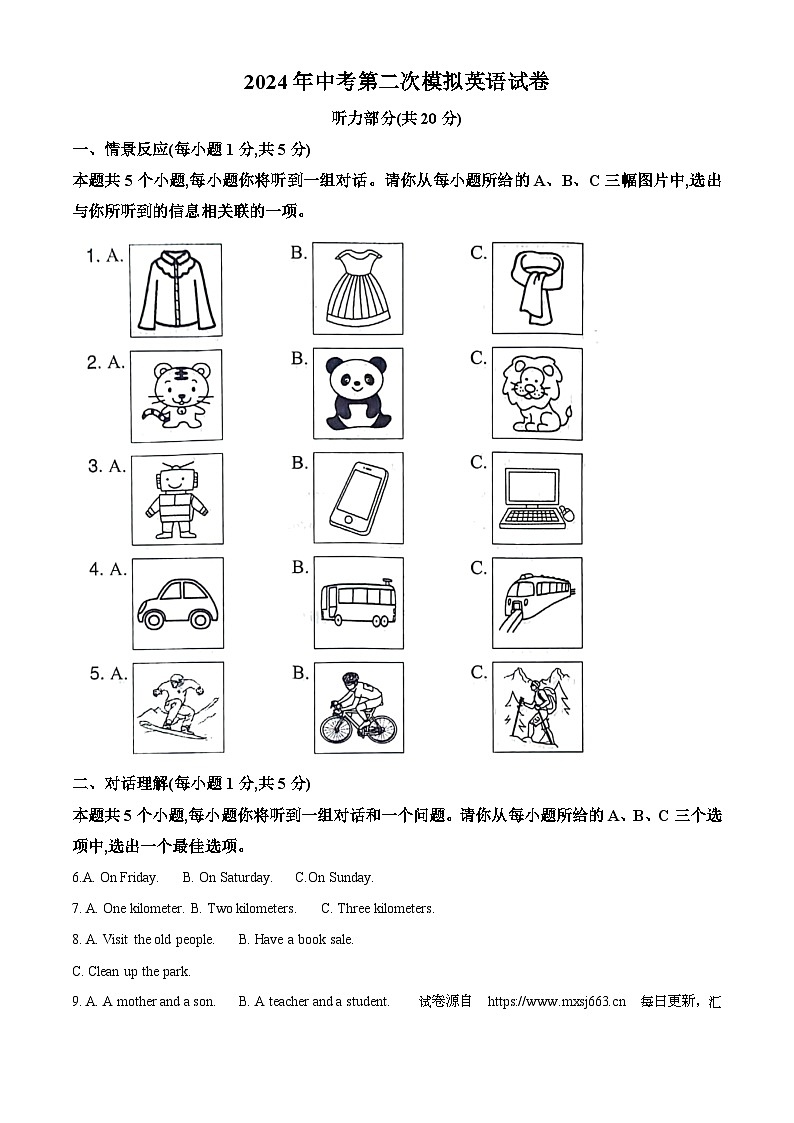 2024年中考第二次模拟英语试卷

听力部分(共20分)

一、情景反应(每小题1分,共5分)

本题共5个小题,每小题你将听到一组对话。请你从每小题所给的A、B、C三幅图片中,选出与你所听到的信息相关联的一项。

1. A. B. C.

2. A. B. C.

3. A. B. C.

4. A. B. C.

5. A. B. C.

二、对话理解(每小题1分,共5分)

本题共5个小题,每小题你将听到一组对话和一个问题。请你从每小题所给的A、B、C三个选项中,选出一个最佳选项。

6.A. On Friday. B. On Saturday. C.On Sunday.

7. A. One kilometer. B. Two kilometers. C. Three kilometers.

8. A. Visit the old people. B. Have a book sale.

C. Clean up the park.

9. A. A mother and a son. B. A teacher and a student. 试卷源自 https://www.mxsj663.cn 每日更新,汇