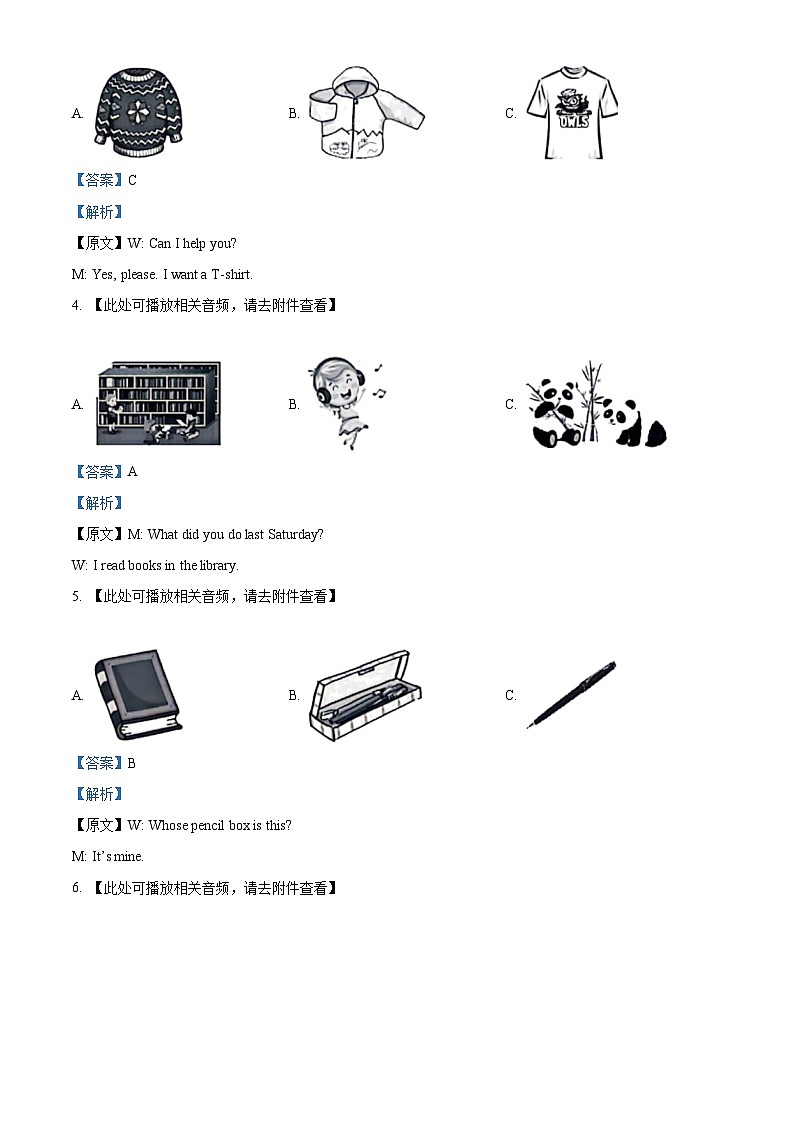 A. B. C. OWLS

【答案】C

【解析】

【原文】W: Can I help you?

M: Yes, please. I want a T-shirt.

4. 【此处可播放相关音频，请去附件查看】

A. B. C.

【答案】A

【解析】

【原文】M: What did you do last Saturday?

W: I read books in the library.

5. 【此处可播放相关音频，请去附件查看】

A. B. C.

【答案】B

【解析】

【原文】W: Whose pencil box is this?

M: It's mine.

6. 【此处可播放相关音频，请去附件查看】