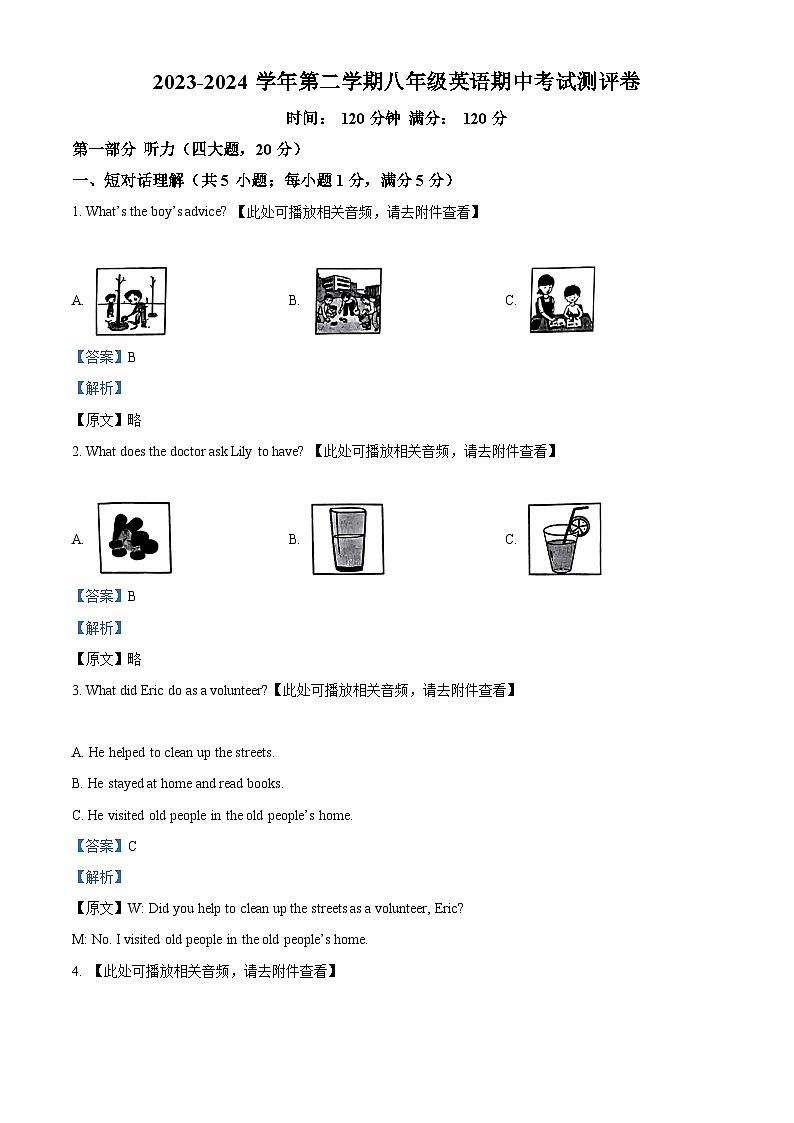 2023-2024 学年第二学期八年级英语期中考试测评卷

时间： 120 分钟 满分： 120 分

第一部分 听力（四大题，20 分）

一、短对话理解（共 5 小题；每小题 1 分，满分 5 分）

1. What's the boy's advice? 【此处可播放相关音频，请去附件查看】

A.

B.

C.

【答案】B

【解析】

【原文】略

2. What does the doctor ask Lily to have? 【此处可播放相关音频，请去附件查看】

A.

B.

C.

【答案】B

【解析】

【原文】略

3. What did Eric do as a volunteer?【此处可播放相关音频，请去附件查看】

A. He helped to clean up the streets.

B. He stayed at home and read books.

C. He visited old people in the old people's home.

【答案】C

【解析】

【原文】W: Did you help to clean up the streets as a volunteer, Eric?

M: No. I visited old people in the old people's home.

4. 【此处可播放相关音频，请去附件查看】