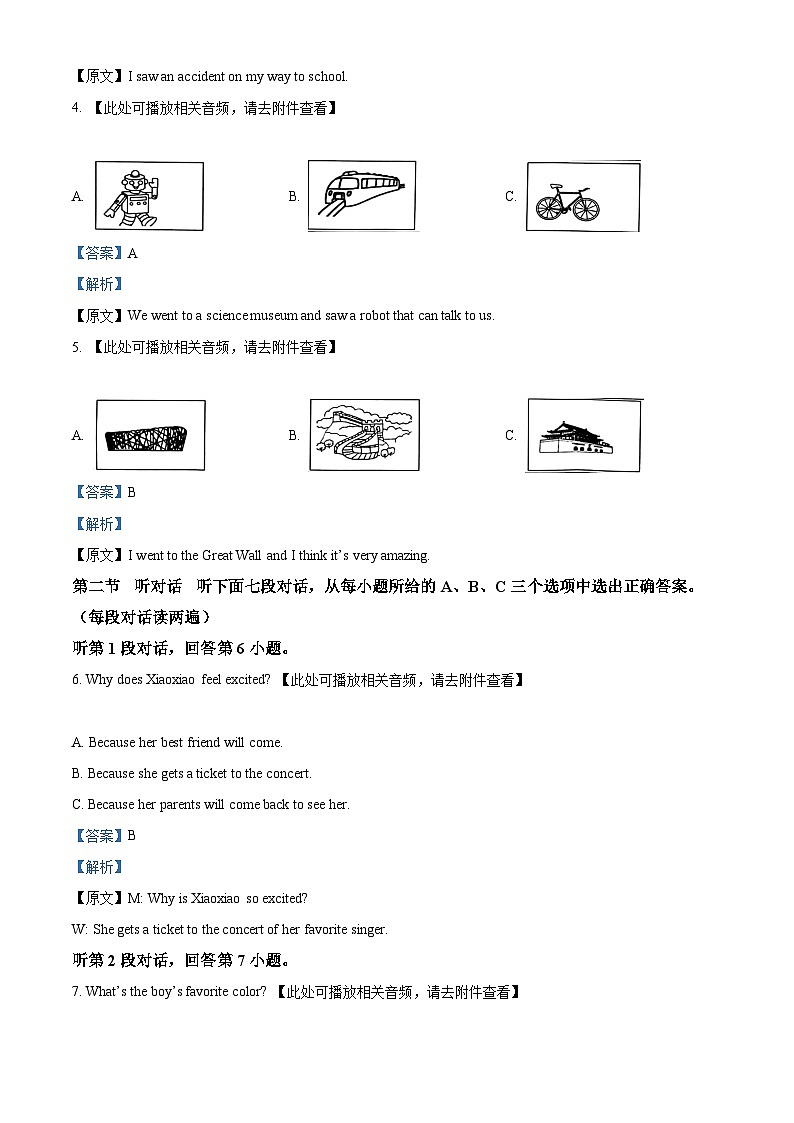 【原文】I saw an accident on my way to school.

4. 【此处可播放相关音频，请去附件查看】

A.

B.

C.

【答案】A

【解析】

【原文】We went to a science museum and saw a robot that can talk to us.

5. 【此处可播放相关音频，请去附件查看】

A.

B.

C.

【答案】B

【解析】

【原文】I went to the Great Wall and I think it's very amazing.

第二节 听对话 听下面七段对话，从每小题所给的 A、B、C 三个选项中选出正确答案。（每段对话读两遍）

听第 1 段对话，回答第 6 小题。

6. Why does Xiaoxiao feel excited? 【此处可播放相关音频，请去附件查看】

A. Because her best friend will come.

B. Because she gets a ticket to the concert.

C. Because her parents will come back to see her.

【答案】B

【解析】

【原文】M: Why is Xiaoxiao so excited?

W: She gets a ticket to the concert of her favorite singer.

听第 2 段对话，回答第 7 小题。

7. What's the boy's favorite color? 【此处可播放相关音频，请去附件查看】