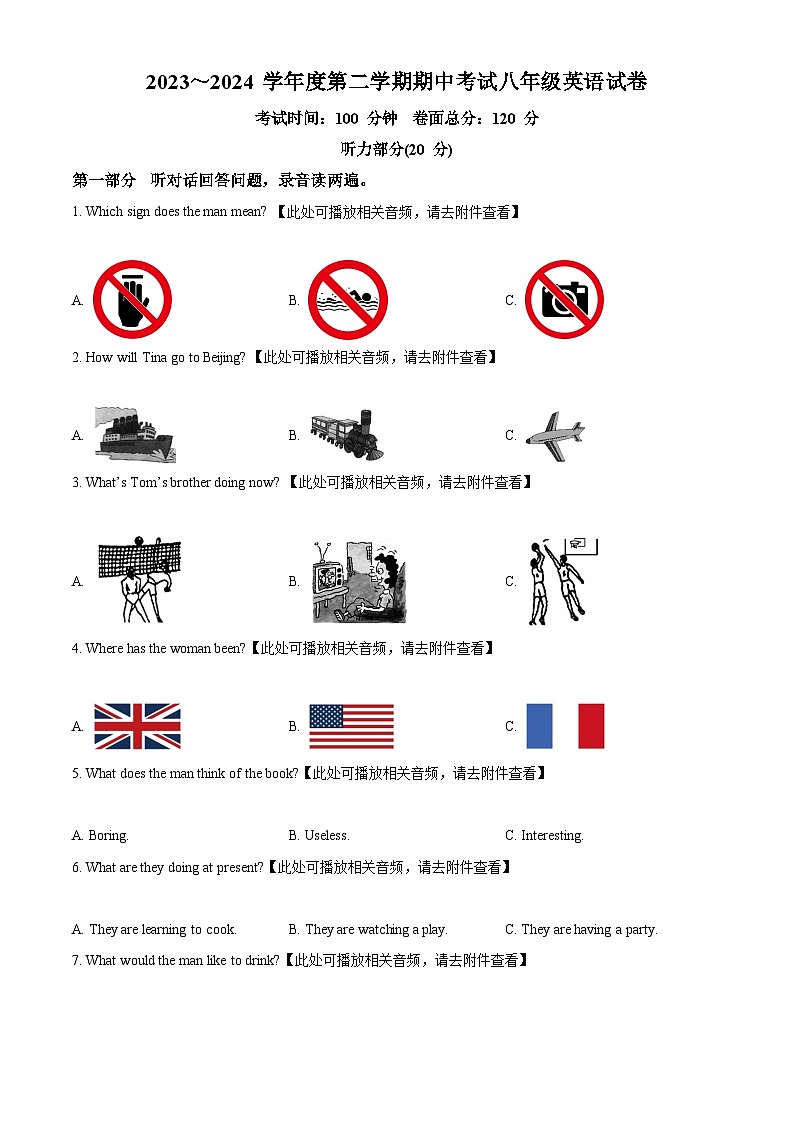 2023~2024 学年度第二学期期中考试八年级英语试卷

考试时间：100 分钟　卷面总分：120 分

听力部分(20 分)

第一部分　听对话回答问题，录音读两遍。

1. Which sign does the man mean? 【此处可播放相关音频，请去附件查看】

A.　　B.　　C.

2. How will Tina go to Beijing? 【此处可播放相关音频，请去附件查看】

A.　　B.　　C.

3. What's Tom's brother doing now? 【此处可播放相关音频，请去附件查看】

A.　　B.　　C.

4. Where has the woman been?【此处可播放相关音频，请去附件查看】

A.　　B.　　C.

5. What does the man think of the book?【此处可播放相关音频，请去附件查看】

A. Boring.　　B. Useless.　　C. Interesting.

6. What are they doing at present?【此处可播放相关音频，请去附件查看】

A. They are learning to cook.　　B. They are watching a play.　　C. They are having a party.

7. What would the man like to drink?【此处可播放相关音频，请去附件查看】