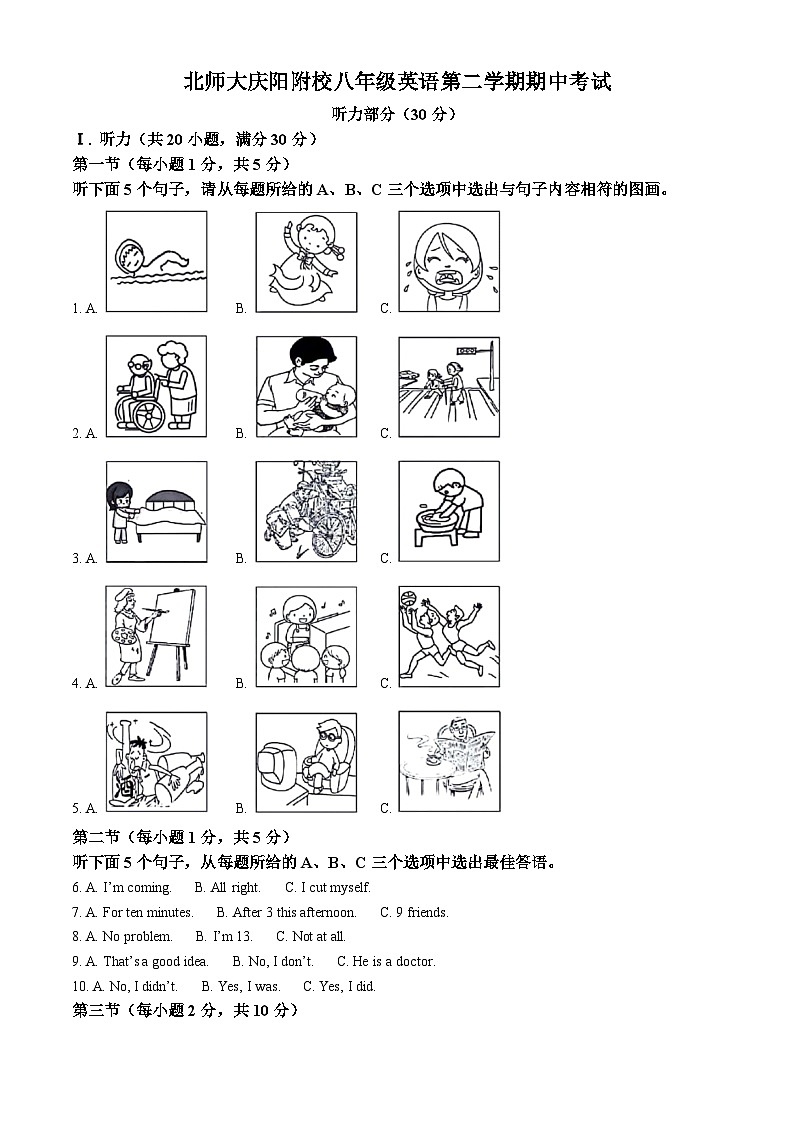 北师大庆阳附校八年级英语第二学期期中考试

听力部分（30 分）

Ⅰ. 听力（共 20 小题，满分 30 分）

第一节（每小题 1 分，共 5 分）

听下面 5 个句子，请从每题所给的 A、B、C 三个选项中选出与句子内容相符的图画。

1. A. B. C.

2. A. B. C.

3. A. B. C.

4. A. B. C.

5. A. B. C.

第二节（每小题 1 分，共 5 分）

听下面 5 个句子，从每题所给的 A、B、C 三个选项中选出最佳答语。

6. A. I'm coming. B. All right. C. I cut myself.

7. A. For ten minutes. B. After 3 this afternoon. C. 9 friends.

8. A. No problem. B. I'm 13. C. Not at all.

9. A. That's a good idea. B. No, I don't. C. He is a doctor.

10. A. No, I didn't. B. Yes, I was. C. Yes, I did.

第三节（每小题 2 分，共 10 分）