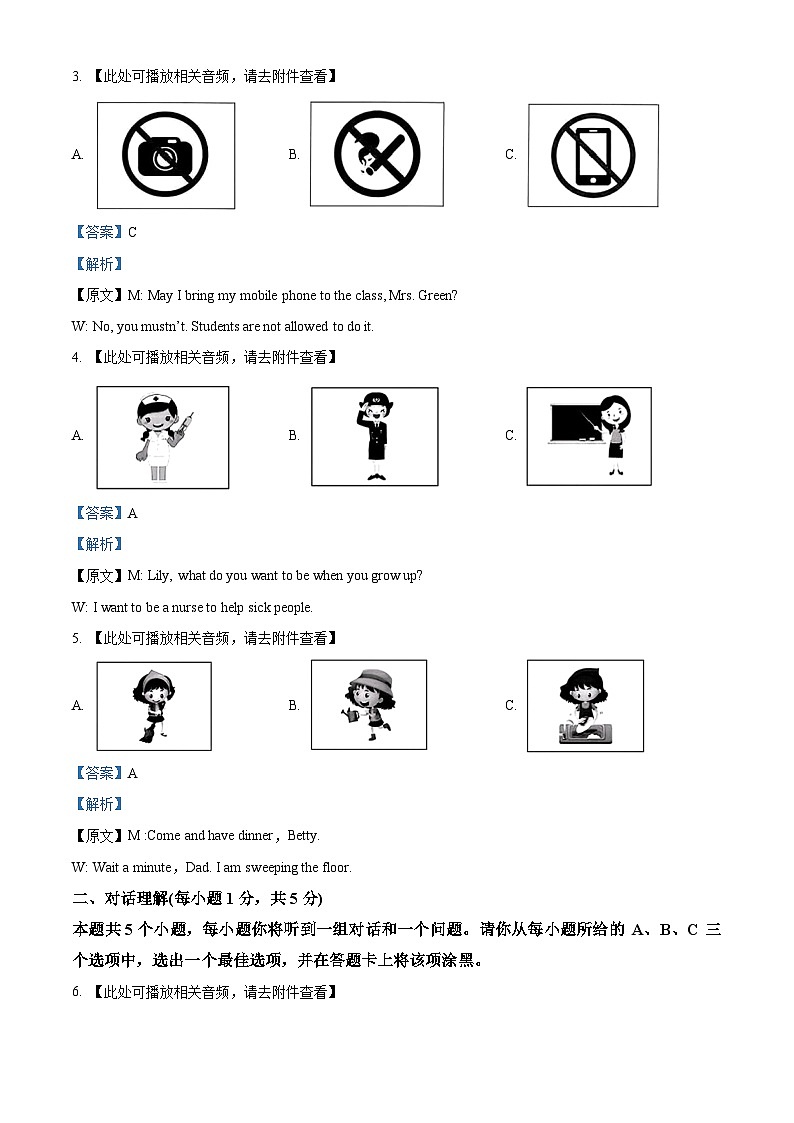 3. 【此处可播放相关音频，请去附件查看】

A.

B.

C.

【答案】C

【解析】

【原文】M: May I bring my mobile phone to the class, Mrs. Green?

W: No, you mustn't. Students are not allowed to do it.

4. 【此处可播放相关音频，请去附件查看】

A.

B.

C.

【答案】A

【解析】

【原文】M: Lily, what do you want to be when you grow up?

W: I want to be a nurse to help sick people.

5. 【此处可播放相关音频，请去附件查看】

A.

B.

C.

【答案】A

【解析】

【原文】M :Come and have dinner，Betty.

W: Wait a minute，Dad. I am sweeping the floor.

二、对话理解(每小题 1 分，共 5 分)

本题共 5 个小题，每小题你将听到一组对话和一个问题。请你从每小题所给的 A、B、C 三个选项中，选出一个最佳选项，并在答题卡上将该项涂黑。

6. 【此处可播放相关音频，请去附件查看】