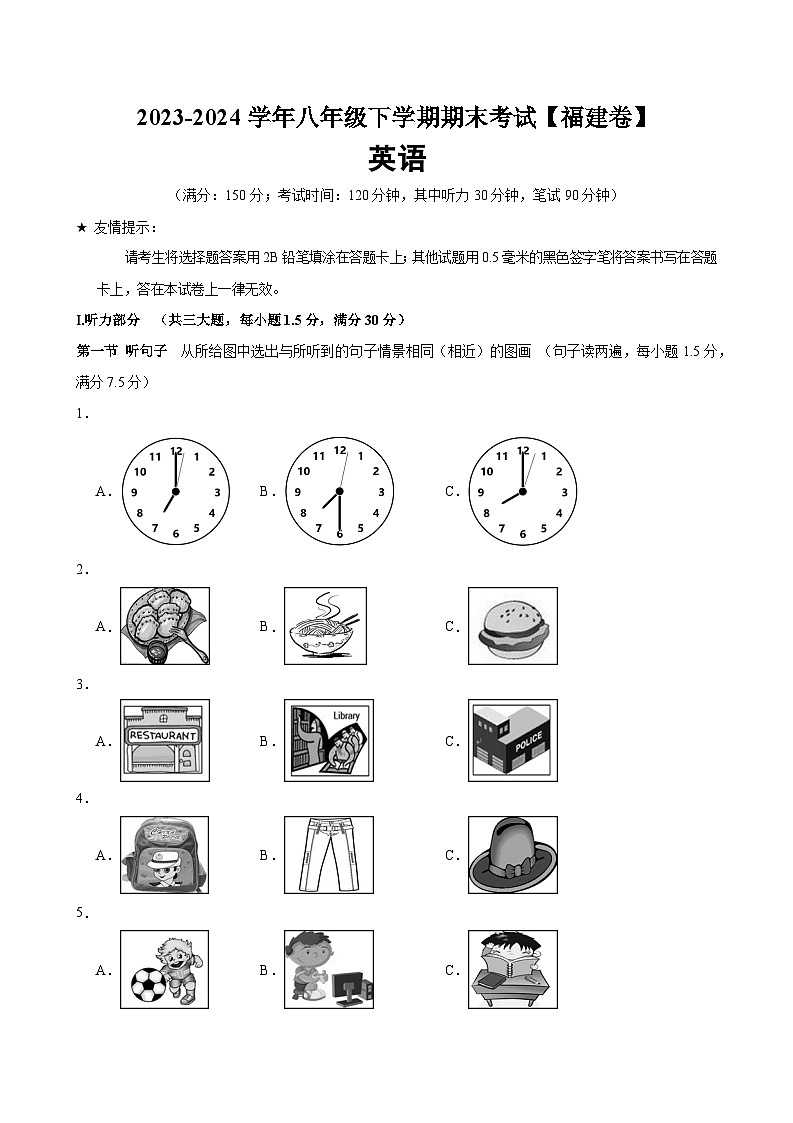 2023-2024 学年八年级下学期期末考试【福建卷】

英语

（满分：150 分；考试时间：120 分钟，其中听力 30 分钟，笔试 90 分钟）

★ 友情提示：

请考生将选择题答案用 2B 铅笔填涂在答题卡上；其他试题用 0.5 毫米的黑色签字笔将答案书写在答题卡上，答在本试卷上一律无效。

I.听力部分 （共三大题，每小题 1.5 分，满分 30 分）

第一节 听句子 从所给图中选出与所听到的句子情景相同（相近）的图画 （句子读两遍，每小题 1.5 分，满分 7.5 分）

1.

A. 12 1 2 3 4 5 6 7 8 9 10 11 B. 12 1 2 3 4 5 6 7 8 9 10 11 C. 12 1 2 3 4 5 6 7 8 9 10 11

2.

A. B. C.

3.

A. RESTAURANT B. Library C. POLICE

4.

A. B. C.

5.

A. B. C.