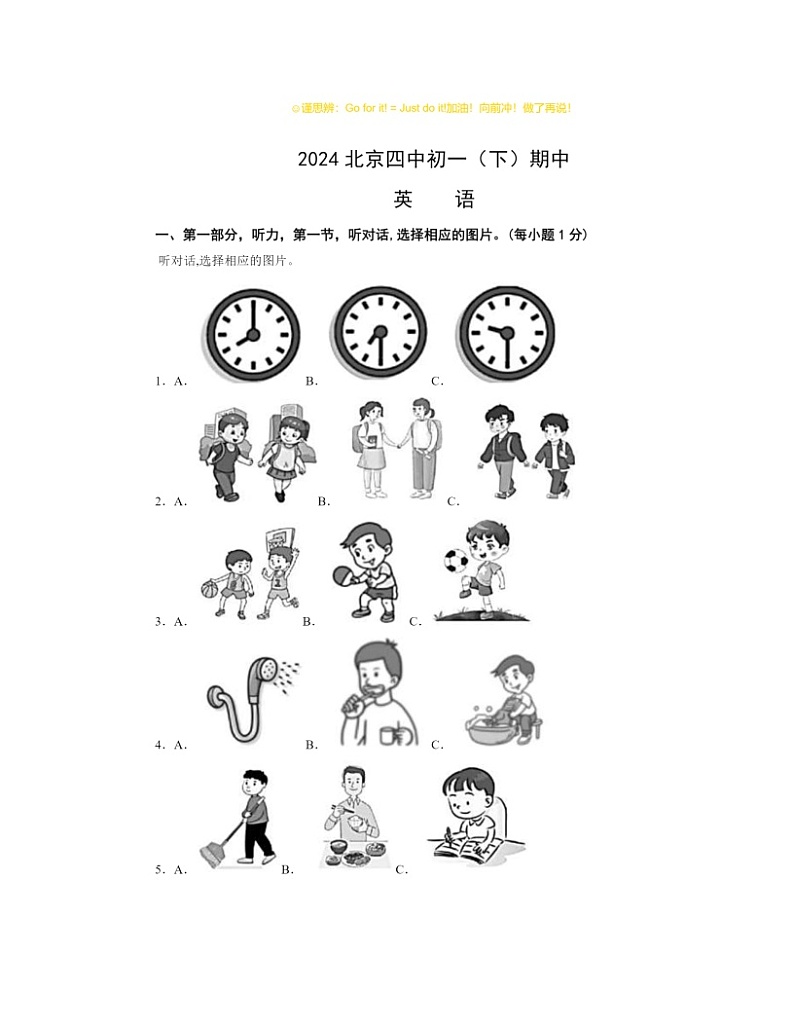 ☺谨思辨：Go for it! = Just do it!加油！向前冲！做了再说！

2024 北京四中初一（下）期中

英　语

一、第一部分，听力，第一节，听对话,选择相应的图片。(每小题 1 分)

听对话,选择相应的图片。

1. A.　　B.　　C.

2. A.　　B.　　C.

3. A.　　B.　　C.

4. A.　　B.　　C.

5. A.　　B.　　C.