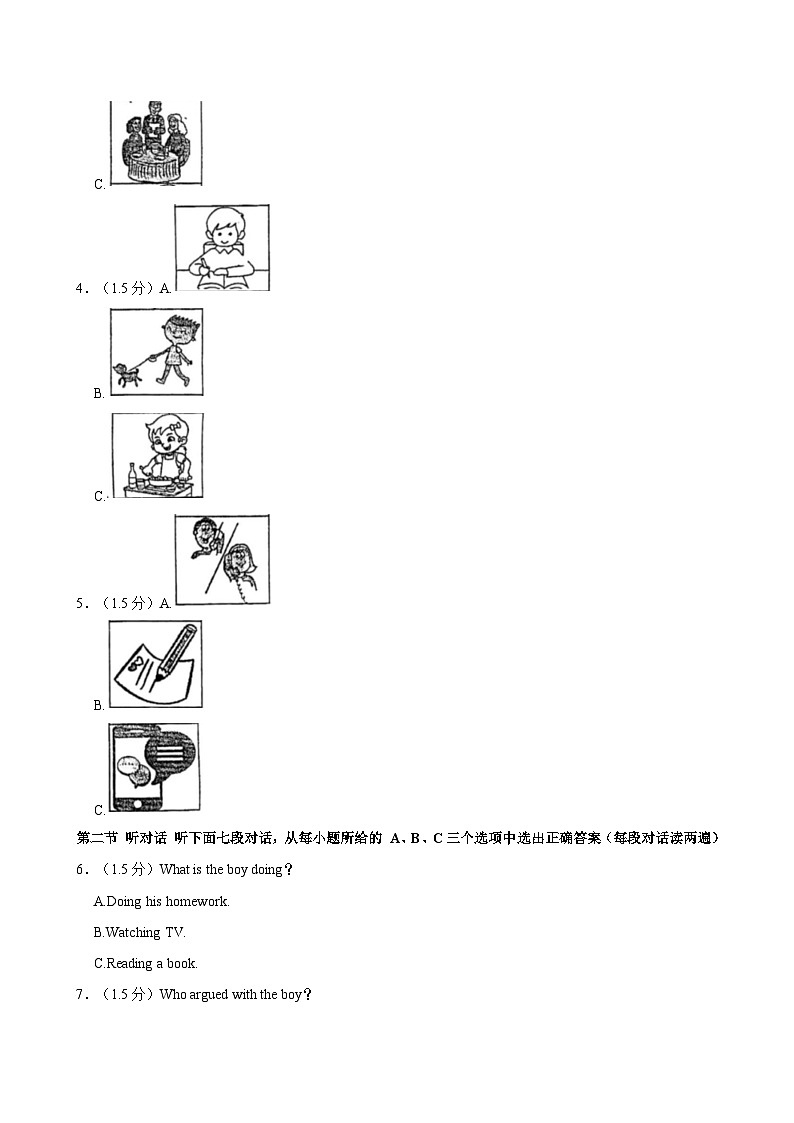 C.

4．（1.5 分）A.

B.

C.

5．（1.5 分）A.

B.

C.

第二节 听对话 听下面七段对话，从每小题所给的 A、B、C 三个选项中选出正确答案（每段对话读两遍）

6．（1.5 分）What is the boy doing？

A.Doing his homework.

B.Watching TV.

C.Reading a book.

7．（1.5 分）Who argued with the boy？