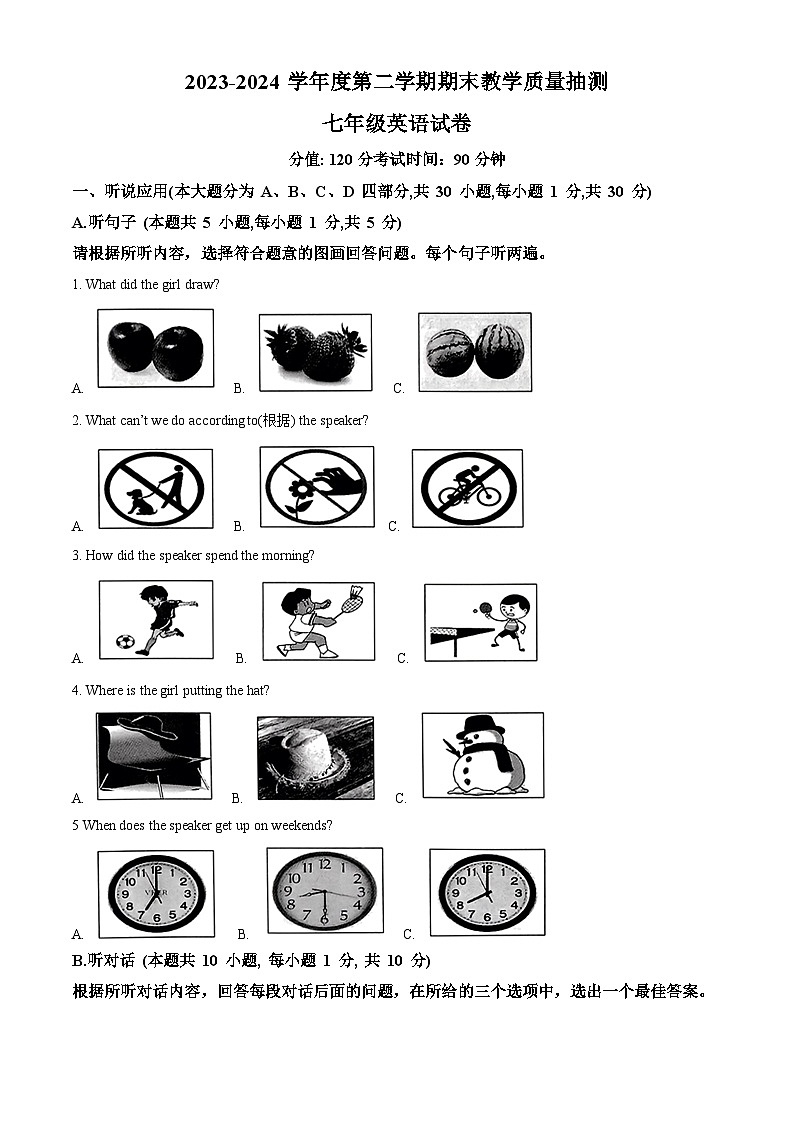 2023-2024 学年度第二学期期末教学质量抽测

七年级英语试卷

分值: 120 分考试时间：90 分钟

一、听说应用(本大题分为 A、B、C、D 四部分,共 30 小题,每小题 1 分,共 30 分)

A.听句子 (本题共 5 小题,每小题 1 分,共 5 分)

请根据所听内容，选择符合题意的图画回答问题。每个句子听两遍。

1. What did the girl draw?

A.　　B.　　C.

2. What can't we do according to(根据) the speaker?

A.　　B.　　C.

3. How did the speaker spend the morning?

A.　　B.　　C.

4. Where is the girl putting the hat?

A.　　B.　　C.

5 When does the speaker get up on weekends?

A.　　B.　　C.

B.听对话 (本题共 10 小题, 每小题 1 分, 共 10 分)

根据所听对话内容，回答每段对话后面的问题，在所给的三个选项中，选出一个最佳答案。