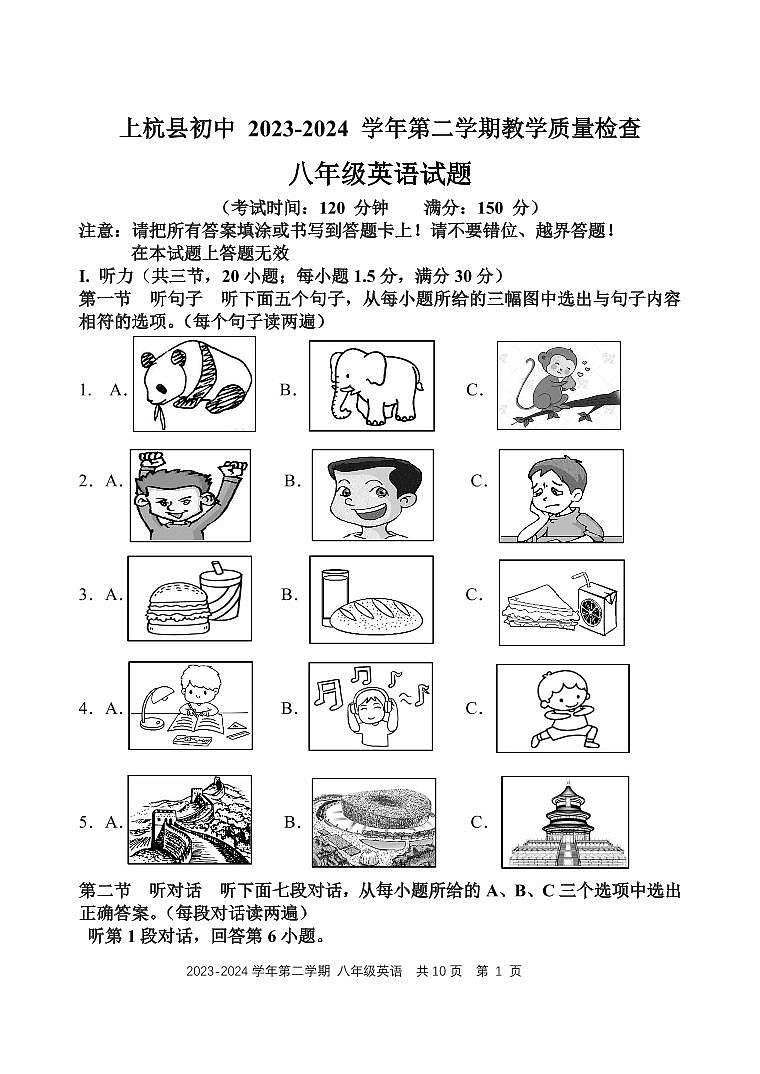 上杭县初中 2023-2024 学年第二学期教学质量检查

八年级英语试题

（考试时间：120 分钟　　满分：150 分）

注意：请把所有答案填涂或书写到答题卡上！请不要错位、越界答题！
在本试题上答题无效

I. 听力（共三节，20 小题；每小题 1.5 分，满分 30 分）

第一节　听句子　听下面五个句子，从每小题所给的三幅图中选出与句子内容相符的选项。（每个句子读两遍）

1. A.　　B.　　C.

2. A.　　B.　　C.

3. A.　　B.　　C.

4. A.　　B.　　C.

5. A.　　B.　　C.

第二节　听对话　听下面七段对话，从每小题所给的 A、B、C 三个选项中选出正确答案。（每段对话读两遍）

听第 1 段对话，回答第 6 小题。

2023-2024 学年第二学期 八年级英语　共 10 页　第 1 页