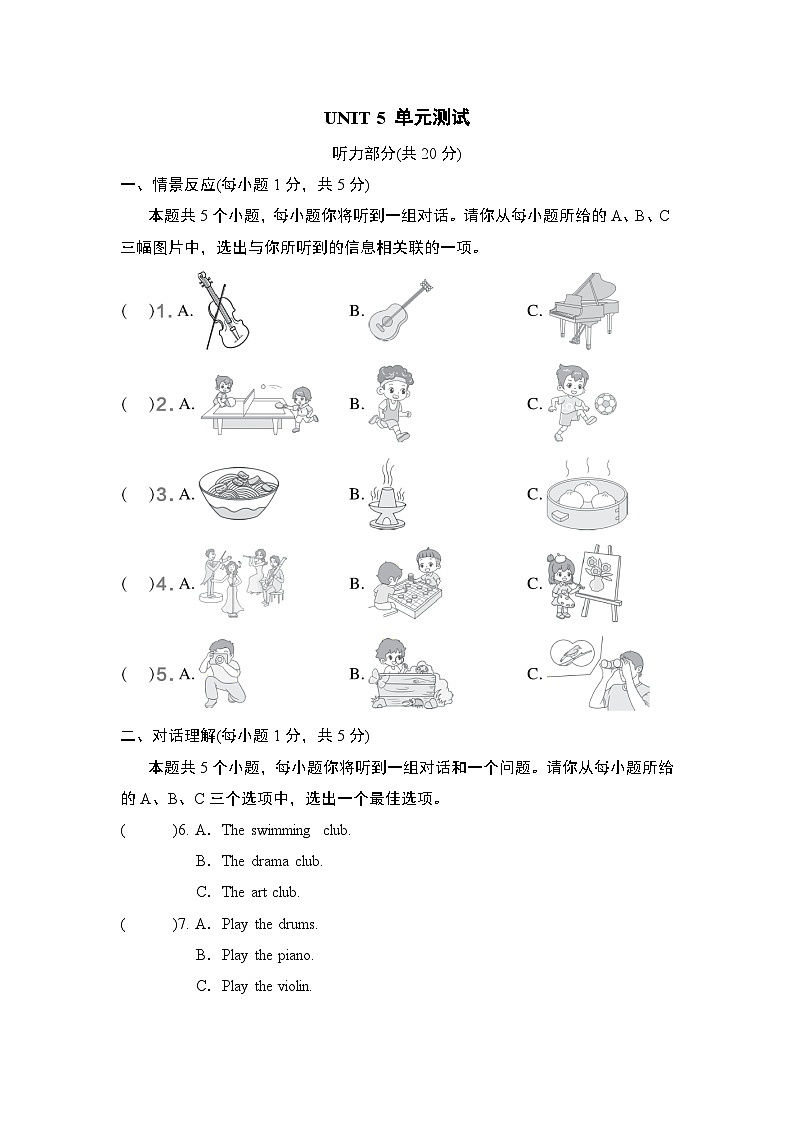 UNIT 5 单元测试

听力部分(共 20 分)

一、情景反应(每小题 1 分，共 5 分)

本题共 5 个小题，每小题你将听到一组对话。请你从每小题所给的 A、B、C 三幅图片中，选出与你所听到的信息相关联的一项。

(　)1. A.　B.　C.

(　)2. A.　B.　C.

(　)3. A.　B.　C.

(　)4. A.　B.　C.

(　)5. A.　B.　C.

二、对话理解(每小题 1 分，共 5 分)

本题共 5 个小题，每小题你将听到一组对话和一个问题。请你从每小题所给的 A、B、C 三个选项中，选出一个最佳选项。

(　　)6. A. The swimming club.
B. The drama club.
C. The art club.

(　　)7. A. Play the drums.
B. Play the piano.
C. Play the violin.