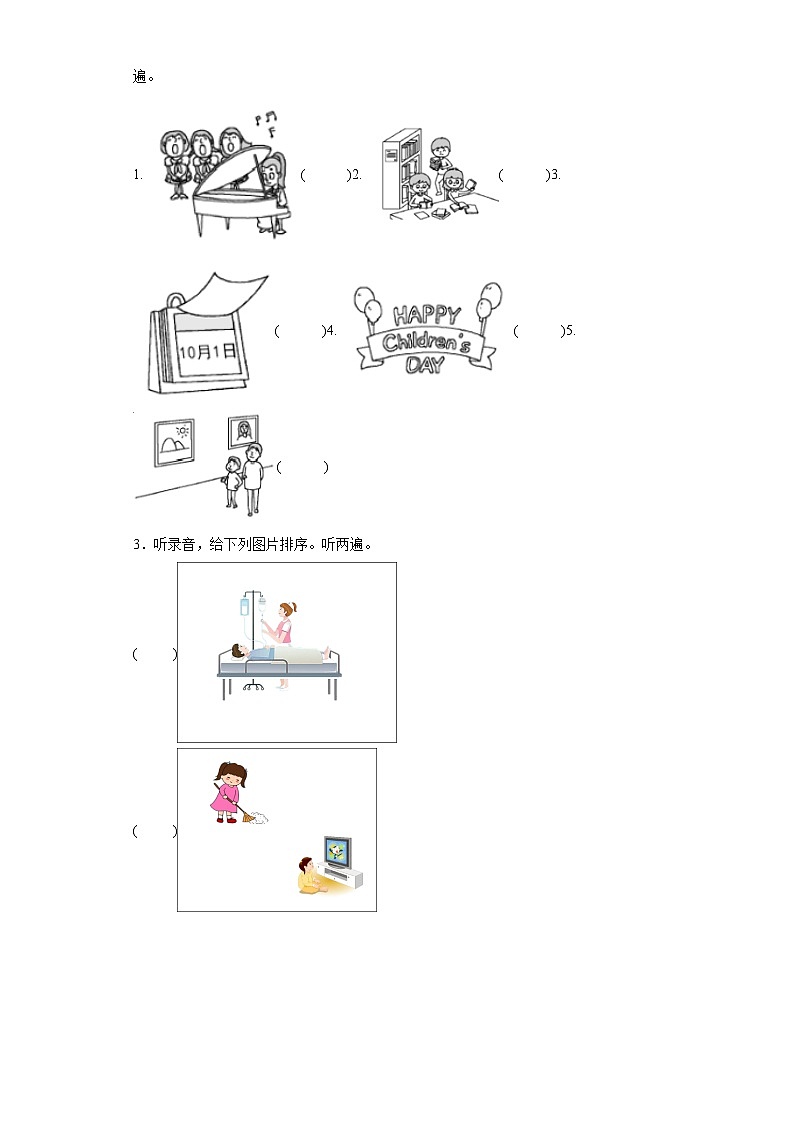 遍。

1. (　　)2. (　　)3.

10月1日 (　　)4. HAPPY Children's DAY (　　)5.

(　　)

3．听录音，给下列图片排序。听两遍。

(　　)

(　　)