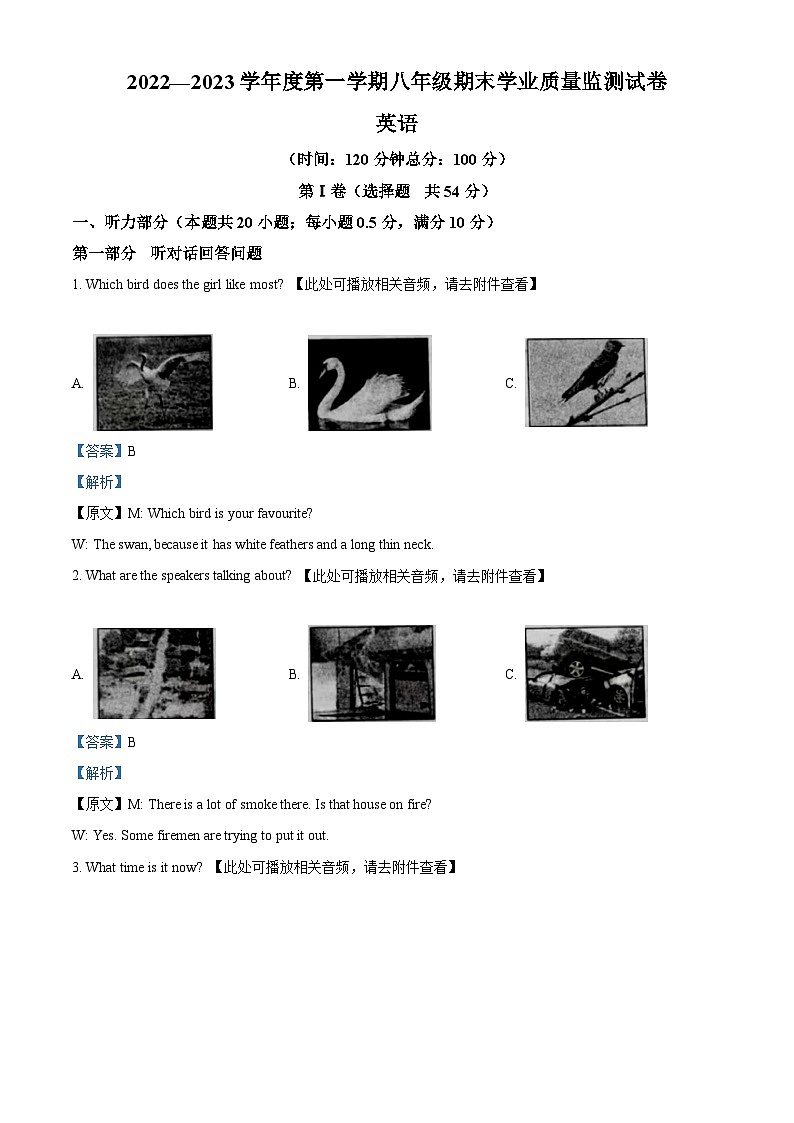 2022—2023 学年度第一学期八年级期末学业质量监测试卷

英语

（时间：120 分钟总分：100 分）

第 I 卷（选择题 共 54 分）

一、听力部分（本题共 20 小题；每小题 0.5 分，满分 10 分）

第一部分 听对话回答问题

1. Which bird does the girl like most? 【此处可播放相关音频，请去附件查看】

A.

B.

C.

【答案】B

【解析】

【原文】M: Which bird is your favourite?

W: The swan, because it has white feathers and a long thin neck.

2. What are the speakers talking about? 【此处可播放相关音频，请去附件查看】

A.

B.

C.

【答案】B

【解析】

【原文】M: There is a lot of smoke there. Is that house on fire?

W: Yes. Some firemen are trying to put it out.

3. What time is it now? 【此处可播放相关音频，请去附件查看】