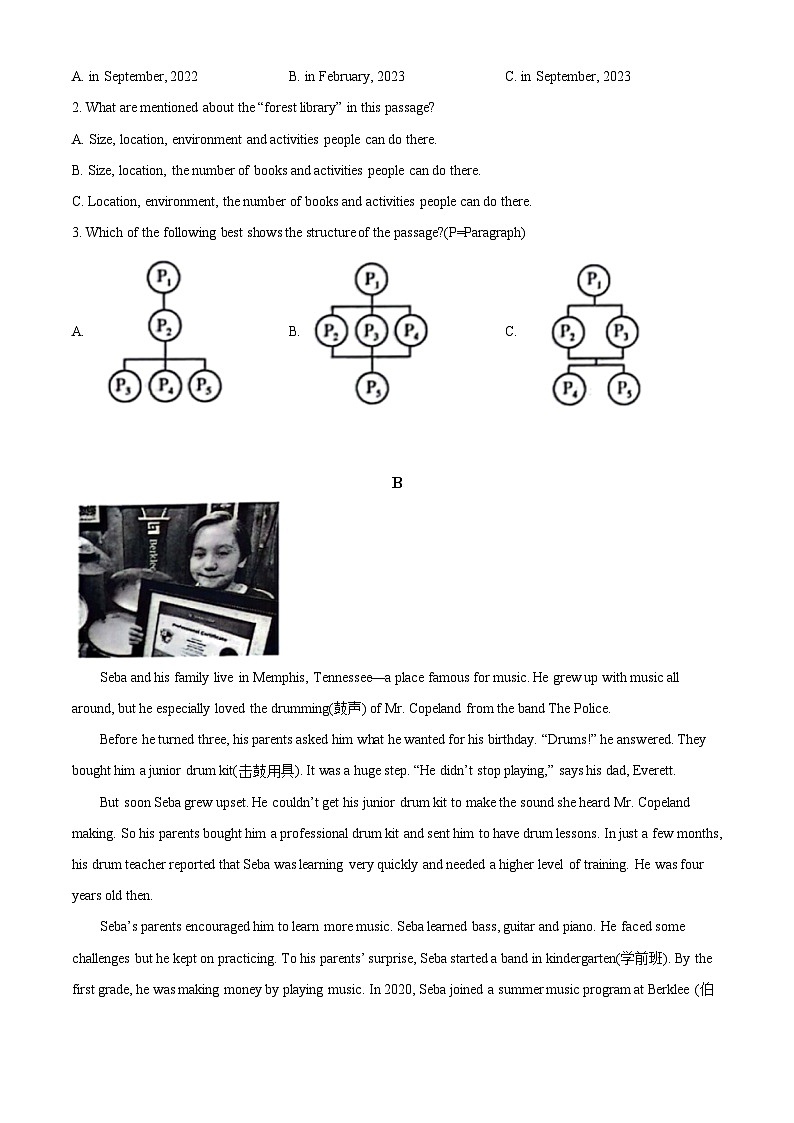 A. in September, 2022 B. in February, 2023 C. in September, 2023

2. What are mentioned about the "forest library" in this passage?

A. Size, location, environment and activities people can do there.

B. Size, location, the number of books and activities people can do there.

C. Location, environment, the number of books and activities people can do there.

3. Which of the following best shows the structure of the passage?(P=Paragraph)

A. $P_1$ $P_2$ $P_3$ $P_4$ $P_5$ B. $P_1$ $P_2$ $P_3$ $P_4$ $P_5$ C. $P_1$ $P_2$ $P_3$ $P_4$ $P_5$

B

Seba and his family live in Memphis, Tennessee—a place famous for music. He grew up with music all around, but he especially loved the drumming(鼓声) of Mr. Copeland from the band The Police.

Before he turned three, his parents asked him what he wanted for his birthday. "Drums!" he answered. They bought him a junior drum kit(击鼓用具). It was a huge step. "He didn't stop playing," says his dad, Everett.

But soon Seba grew upset. He couldn't get his junior drum kit to make the sound she heard Mr. Copeland making. So his parents bought him a professional drum kit and sent him to have drum lessons. In just a few months, his drum teacher reported that Seba was learning very quickly and needed a higher level of training. He was four years old then.

Seba's parents encouraged him to learn more music. Seba learned bass, guitar and piano. He faced some challenges but he kept on practicing. To his parents' surprise, Seba started a band in kindergarten(学前班). By the first grade, he was making money by playing music. In 2020, Seba joined a summer music program at Berklee (伯