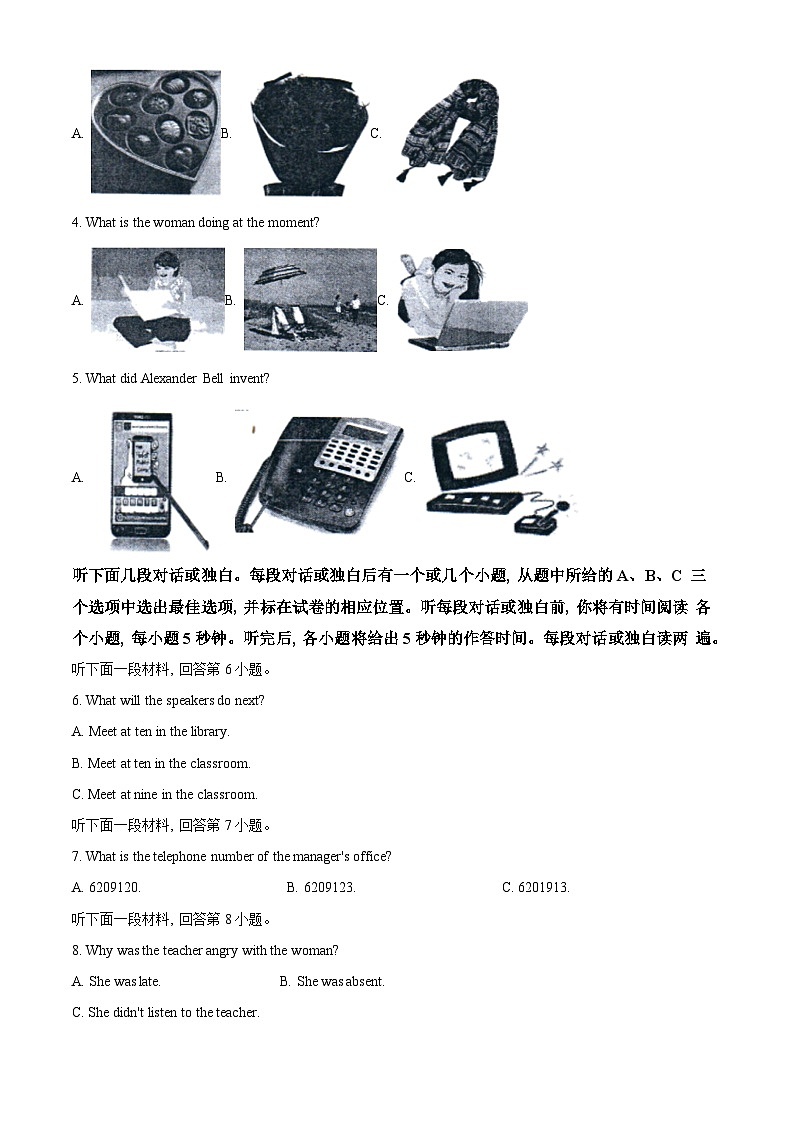 A. B. C.

4. What is the woman doing at the moment?

A. B. C.

5. What did Alexander Bell invent?

A. B. C.

听下面几段对话或独白。每段对话或独白后有一个或几个小题, 从题中所给的 A、B、C 三个选项中选出最佳选项, 并标在试卷的相应位置。听每段对话或独白前, 你将有时间阅读 各个小题, 每小题 5 秒钟。听完后, 各小题将给出 5 秒钟的作答时间。每段对话或独白读两 遍。

听下面一段材料, 回答第 6 小题。

6. What will the speakers do next?

A. Meet at ten in the library.

B. Meet at ten in the classroom.

C. Meet at nine in the classroom.

听下面一段材料, 回答第 7 小题。

7. What is the telephone number of the manager's office?

A. 6209120. B. 6209123. C. 6201913.

听下面一段材料, 回答第 8 小题。

8. Why was the teacher angry with the woman?

A. She was late. B. She was absent.

C. She didn't listen to the teacher.