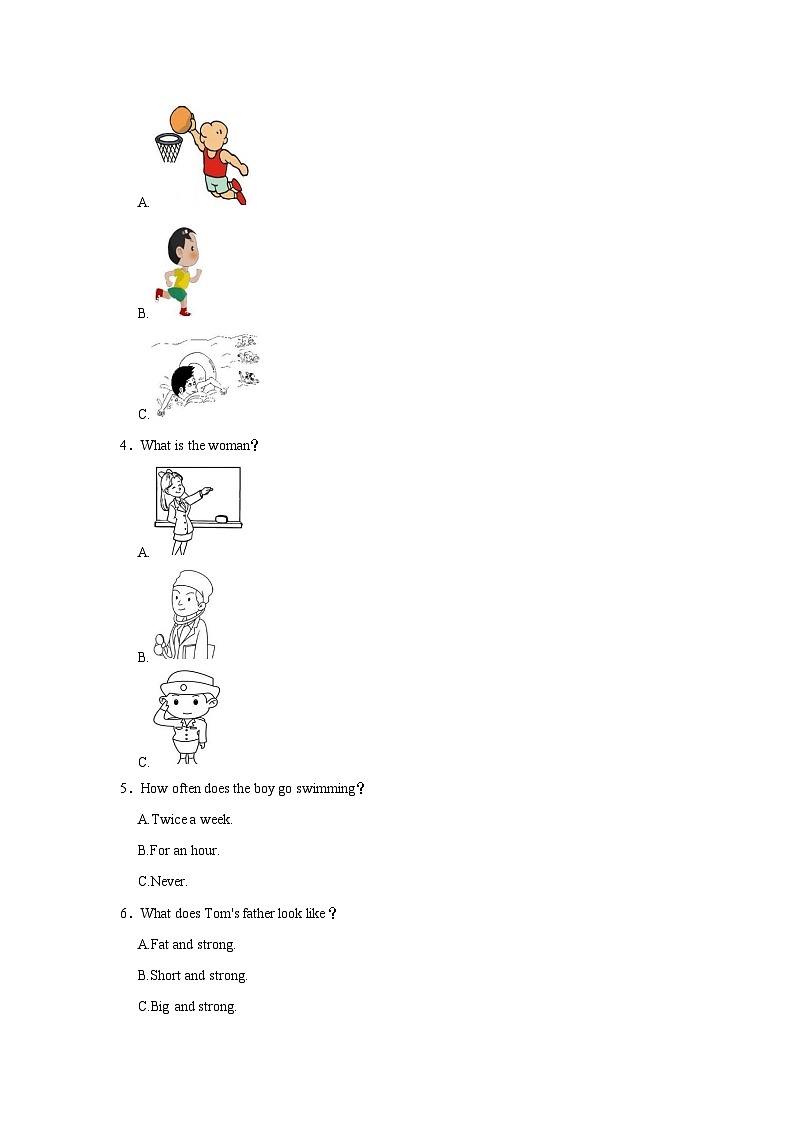 A.

B.

C.

4．What is the woman？

A.

B.

C.

5．How often does the boy go swimming？

A.Twice a week.

B.For an hour.

C.Never.

6．What does Tom's father look like？

A.Fat and strong.

B.Short and strong.

C.Big and strong.