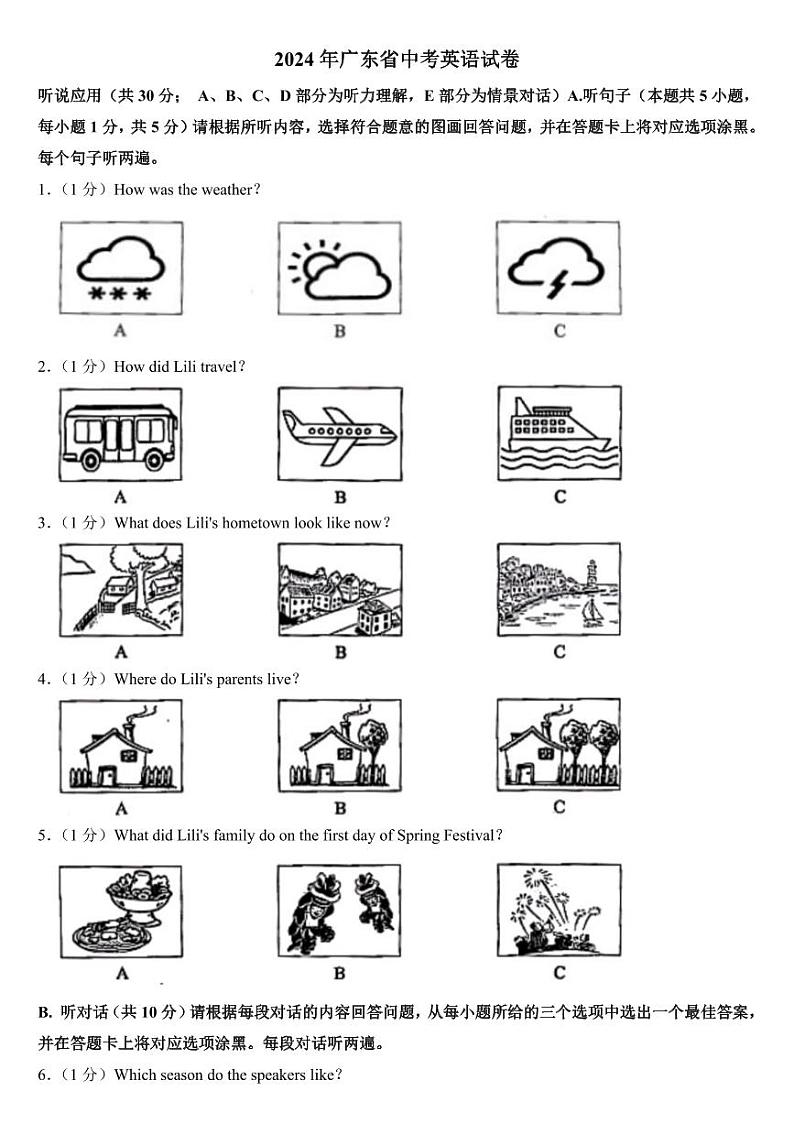 2024 年广东省中考英语试卷

听说应用（共 30 分； A、B、C、D 部分为听力理解，E 部分为情景对话）A.听句子（本题共 5 小题，每小题 1 分，共 5 分）请根据所听内容，选择符合题意的图画回答问题，并在答题卡上将对应选项涂黑。每个句子听两遍。

1．（1 分）How was the weather？

A B C

2．（1 分）How did Lili travel？

A B C

3．（1 分）What does Lili's hometown look like now？

A B C

4．（1 分）Where do Lili's parents live？

A B C

5．（1 分）What did Lili's family do on the first day of Spring Festival？

A B C

B. 听对话（共 10 分）请根据每段对话的内容回答问题，从每小题所给的三个选项中选出一个最佳答案，并在答题卡上将对应选项涂黑。每段对话听两遍。

6．（1 分）Which season do the speakers like？