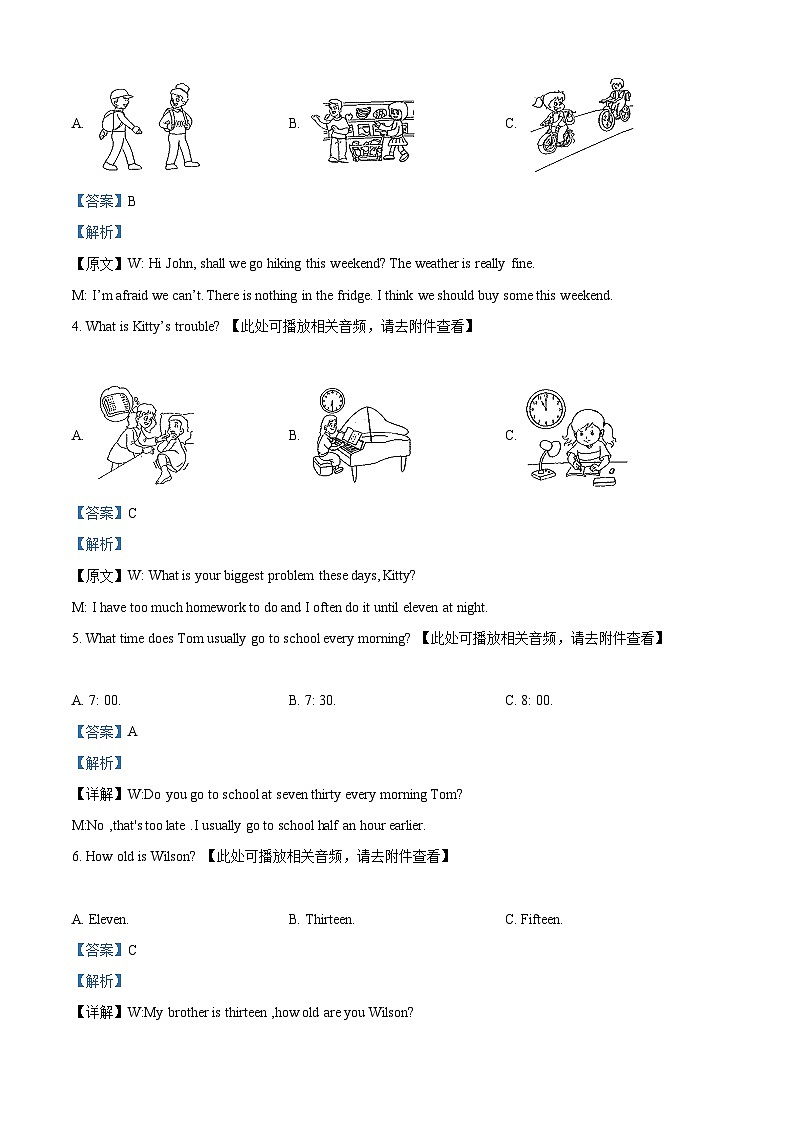 A.

B.

C.

【答案】B

【解析】

【原文】W: Hi John, shall we go hiking this weekend? The weather is really fine.

M: I'm afraid we can't. There is nothing in the fridge. I think we should buy some this weekend.

4. What is Kitty's trouble? 【此处可播放相关音频，请去附件查看】

A.

B.

C.

【答案】C

【解析】

【原文】W: What is your biggest problem these days, Kitty?

M: I have too much homework to do and I often do it until eleven at night.

5. What time does Tom usually go to school every morning? 【此处可播放相关音频，请去附件查看】

A. 7: 00.

B. 7: 30.

C. 8: 00.

【答案】A

【解析】

【详解】W:Do you go to school at seven thirty every morning Tom?

M:No ,that's too late .I usually go to school half an hour earlier.

6. How old is Wilson? 【此处可播放相关音频，请去附件查看】

A. Eleven.

B. Thirteen.

C. Fifteen.

【答案】C

【解析】

【详解】W:My brother is thirteen ,how old are you Wilson?