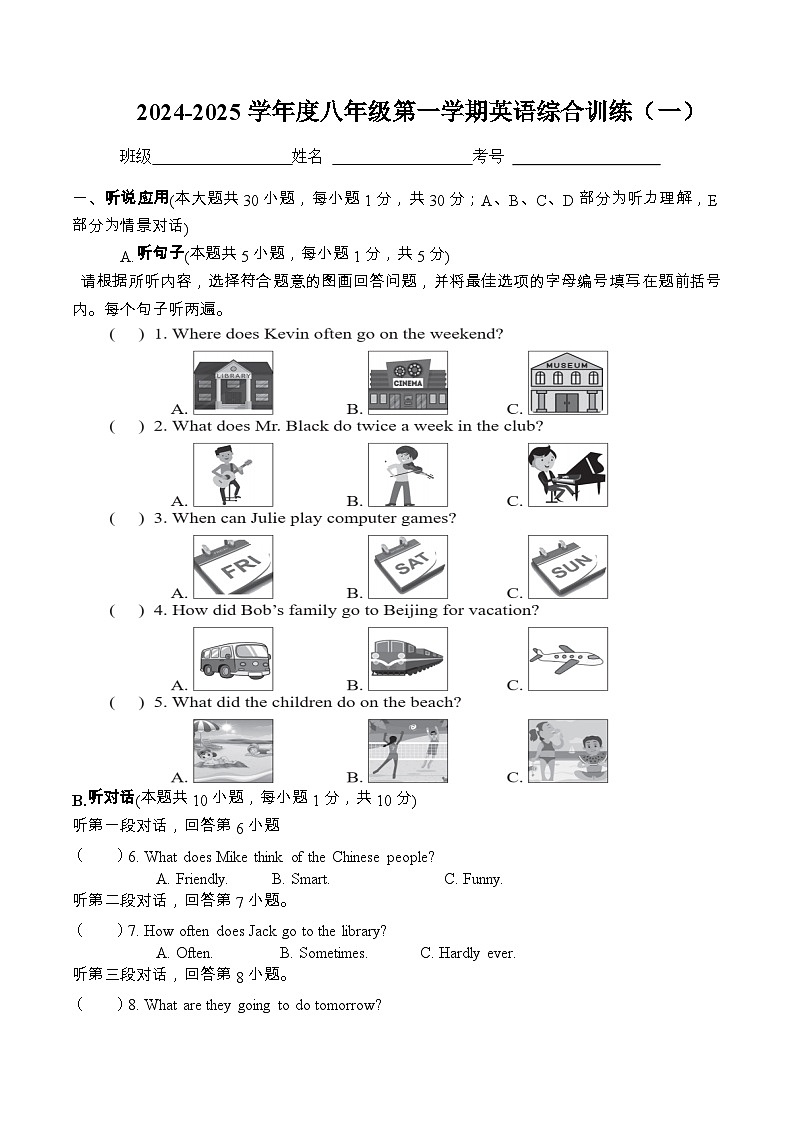 2024-2025 学年度八年级第一学期英语综合训练（一）

班级________________姓名 ________________考号 ________________

一、听说应用(本大题共 30 小题，每小题 1 分，共 30 分；A、B、C、D 部分为听力理解，E 部分为情景对话)

A. 听句子(本题共 5 小题，每小题 1 分，共 5 分)

请根据所听内容，选择符合题意的图画回答问题，并将最佳选项的字母编号填写在题前括号内。每个句子听两遍。

(  ) 1. Where does Kevin often go on the weekend?

A. LIBRARY B. CINEMA C. MUSEUM

(  ) 2. What does Mr. Black do twice a week in the club?

A. B. C.

(  ) 3. When can Julie play computer games?

A. FRI B. SAT C. SUN

(  ) 4. How did Bob's family go to Beijing for vacation?

A. B. C.

(  ) 5. What did the children do on the beach?

A. B. C.

B. 听对话(本题共 10 小题，每小题 1 分，共 10 分)

听第一段对话，回答第 6 小题

(  ) 6. What does Mike think of the Chinese people?

A. Friendly. B. Smart. C. Funny.

听第二段对话，回答第 7 小题。

(  ) 7. How often does Jack go to the library?

A. Often. B. Sometimes. C. Hardly ever.

听第三段对话，回答第 8 小题。

(  ) 8. What are they going to do tomorrow?