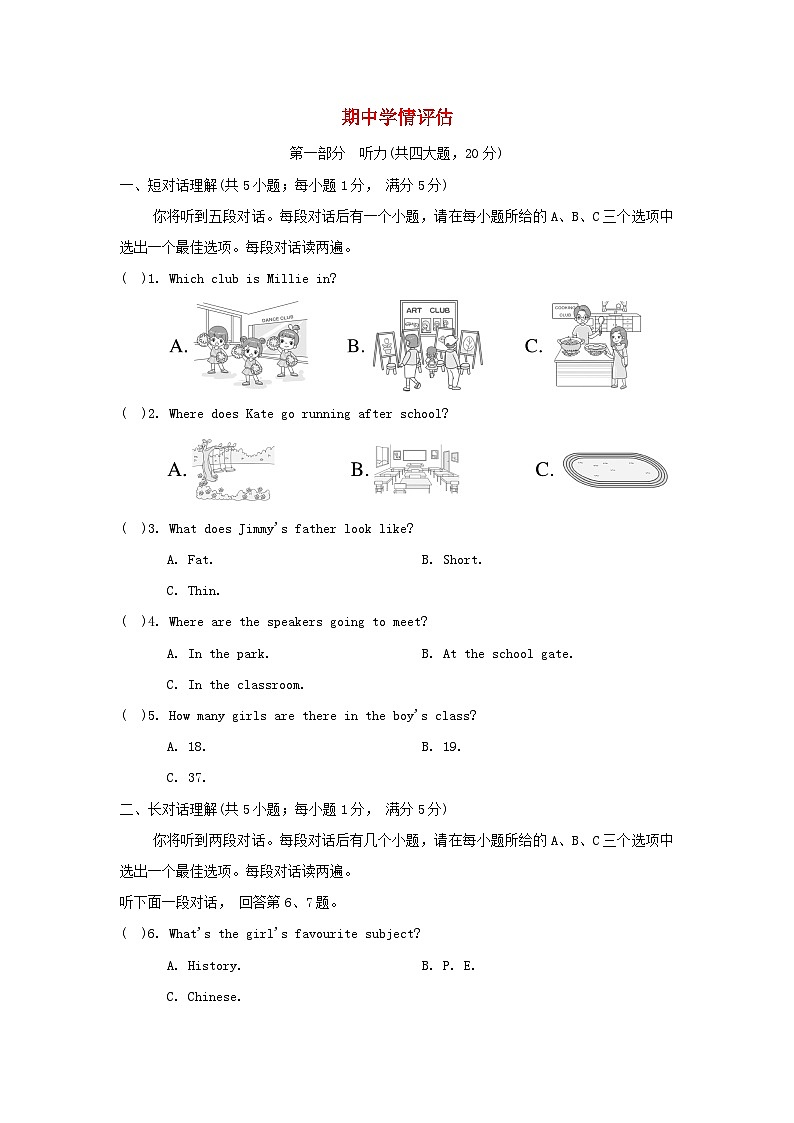 期中学情评估

第一部分 听力(共四大题，20分)

一、短对话理解(共5小题；每小题1分， 满分5分)

你将听到五段对话。每段对话后有一个小题，请在每小题所给的A、B、C三个选项中选出一个最佳选项。每段对话读两遍。

( )1. Which club is Millie in?

A. DANCE CLUB B. ART CLUB C. COOKING CLUB

( )2. Where does Kate go running after school?

A. B. C.

( )3. What does Jimmy's father look like?

A. Fat. B. Short.

C. Thin.

( )4. Where are the speakers going to meet?

A. In the park. B. At the school gate.

C. In the classroom.

( )5. How many girls are there in the boy's class?

A. 18. B. 19.

C. 37.

二、长对话理解(共5小题；每小题1分， 满分5分)

你将听到两段对话。每段对话后有几个小题，请在每小题所给的A、B、C三个选项中选出一个最佳选项。每段对话读两遍。

听下面一段对话， 回答第6、7题。

( )6. What's the girl's favourite subject?

A. History. B. P. E.

C. Chinese.