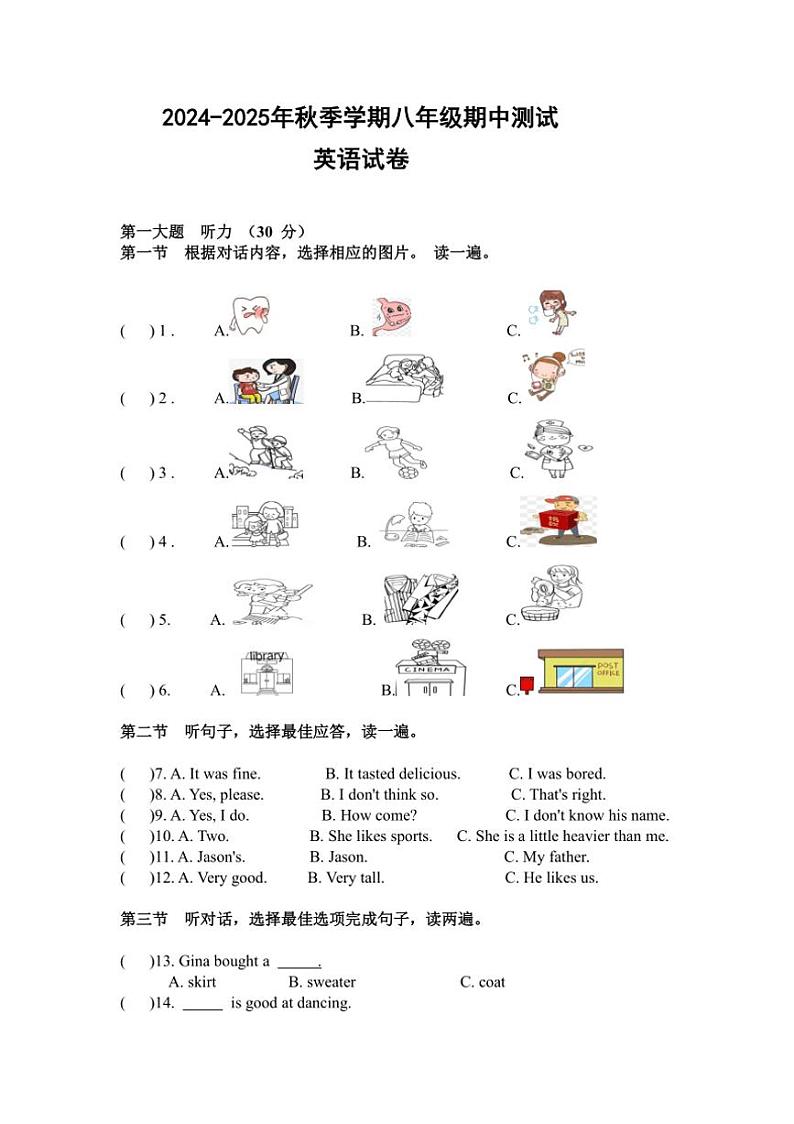 2024-2025年秋季学期八年级期中测试
英语试卷

第一大题 听力 （30 分）
第一节 根据对话内容，选择相应的图片。 读一遍。

( ) 1 . A. B. C.

( ) 2 . A. B. C.

( ) 3 . A. B. C.

( ) 4 . A. B. C.

( ) 5. A. B. C.

( ) 6. A. library B. CINEMA C. POST OFFICE

第二节 听句子，选择最佳应答，读一遍。

( )7. A. It was fine. B. It tasted delicious. C. I was bored.
( )8. A. Yes, please. B. I don't think so. C. That's right.
( )9. A. Yes, I do. B. How come? C. I don't know his name.
( )10. A. Two. B. She likes sports. C. She is a little heavier than me.
( )11. A. Jason's. B. Jason. C. My father.
( )12. A. Very good. B. Very tall. C. He likes us.

第三节 听对话，选择最佳选项完成句子，读两遍。

( )13. Gina bought a _____.
A. skirt B. sweater C. coat
( )14. _____ is good at dancing.