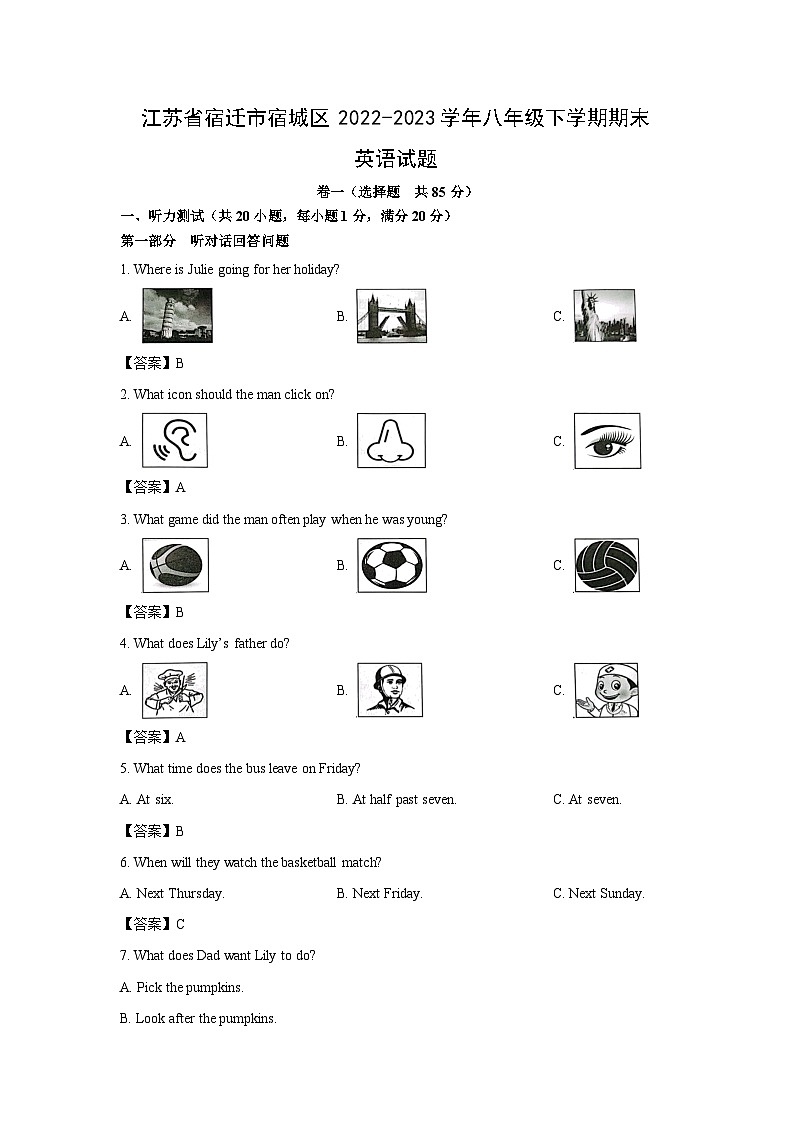 江苏省宿迁市宿城区 2022-2023 学年八年级下学期期末

英语试题

卷一（选择题　共 85 分）

一、听力测试（共 20 小题，每小题 1 分，满分 20 分）

第一部分　听对话回答问题

1. Where is Julie going for her holiday?

A.

B.

C.

【答案】B

2. What icon should the man click on?

A.

B.

C.

【答案】A

3. What game did the man often play when he was young?

A.

B.

C.

【答案】B

4. What does Lily's father do?

A.

B.

C.

【答案】A

5. What time does the bus leave on Friday?

A. At six.

B. At half past seven.

C. At seven.

【答案】B

6. When will they watch the basketball match?

A. Next Thursday.

B. Next Friday.

C. Next Sunday.

【答案】C

7. What does Dad want Lily to do?

A. Pick the pumpkins.

B. Look after the pumpkins.