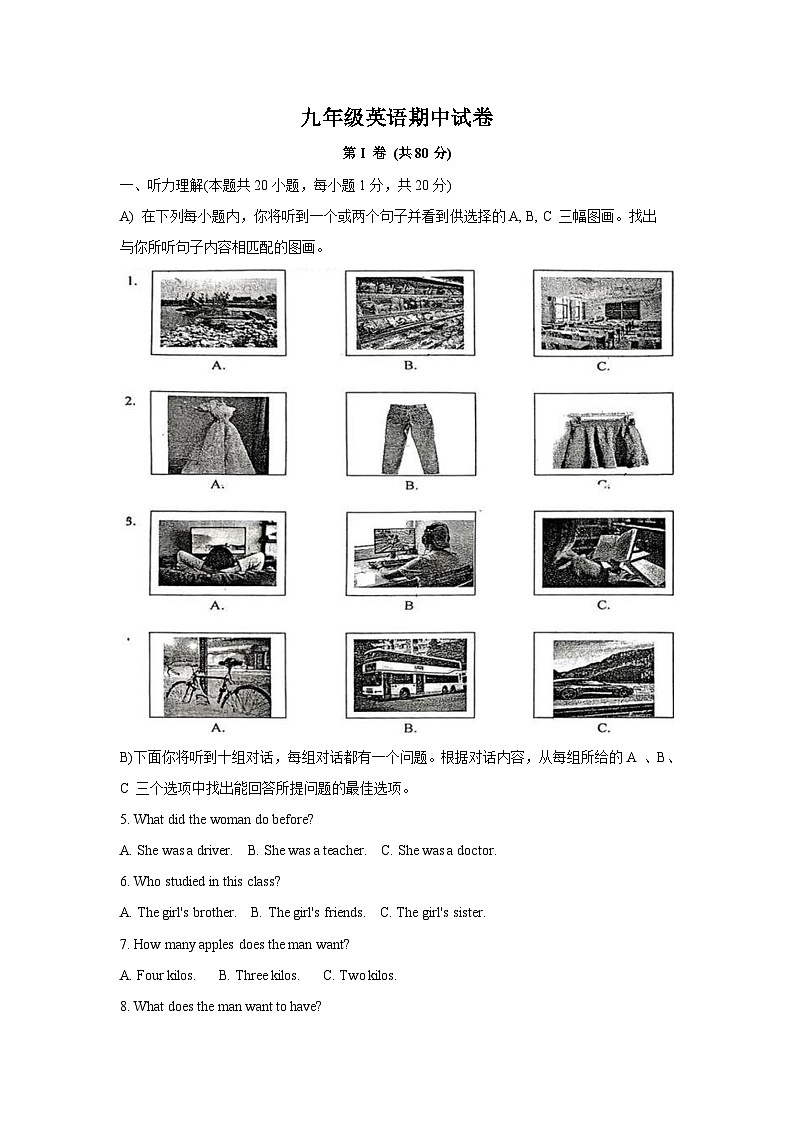 九年级英语期中试卷

第 I 卷 (共 80 分)

一、听力理解(本题共 20 小题，每小题 1 分，共 20 分)

A) 在下列每小题内，你将听到一个或两个句子并看到供选择的 A, B, C 三幅图画。找出与你所听句子内容相匹配的图画。

1.

A.　　B.　　C.

2.

A.　　B.　　C.

3.

A.　　B　　C.

.

A.　　B.　　C.

B)下面你将听到十组对话，每组对话都有一个问题。根据对话内容，从每组所给的 A 、B、C 三个选项中找出能回答所提问题的最佳选项。

5. What did the woman do before?

A. She was a driver.　B. She was a teacher.　C. She was a doctor.

6. Who studied in this class?

A. The girl's brother.　B. The girl's friends.　C. The girl's sister.

7. How many apples does the man want?

A. Four kilos.　B. Three kilos.　C. Two kilos.

8. What does the man want to have?