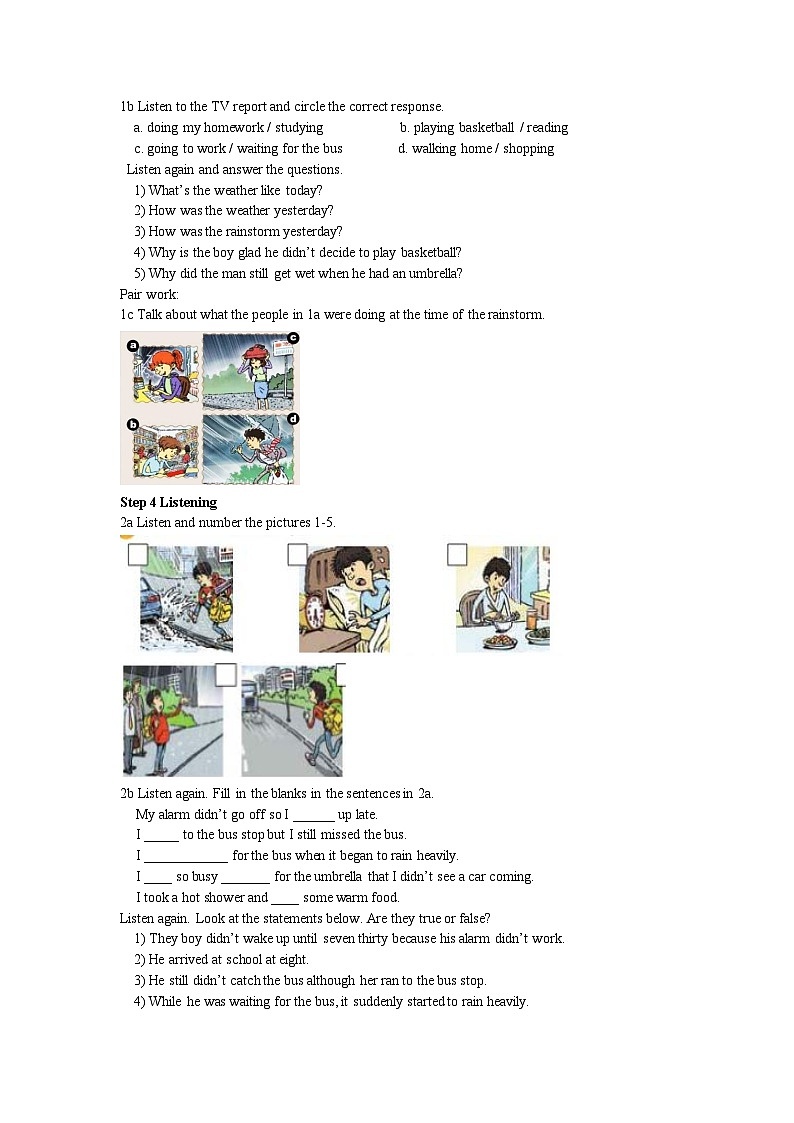 1b Listen to the TV report and circle the correct response.

a. doing my homework / studying b. playing basketball / reading

c. going to work / waiting for the bus d. walking home / shopping

Listen again and answer the questions.

1) What's the weather like today?

2) How was the weather yesterday?

3) How was the rainstorm yesterday?

4) Why is the boy glad he didn't decide to play basketball?

5) Why did the man still get wet when he had an umbrella?

Pair work:

1c Talk about what the people in 1a were doing at the time of the rainstorm.

a c b d

Step 4 Listening

2a Listen and number the pictures 1-5.

2b Listen again. Fill in the blanks in the sentences in 2a.

My alarm didn't go off so I ______ up late.

I _____ to the bus stop but I still missed the bus.

I ____________ for the bus when it began to rain heavily.

I ____ so busy _______ for the umbrella that I didn't see a car coming.

I took a hot shower and ____ some warm food.

Listen again. Look at the statements below. Are they true or false?

1) They boy didn't wake up until seven thirty because his alarm didn't work.

2) He arrived at school at eight.

3) He still didn't catch the bus although her ran to the bus stop.

4) While he was waiting for the bus, it suddenly started to rain heavily.