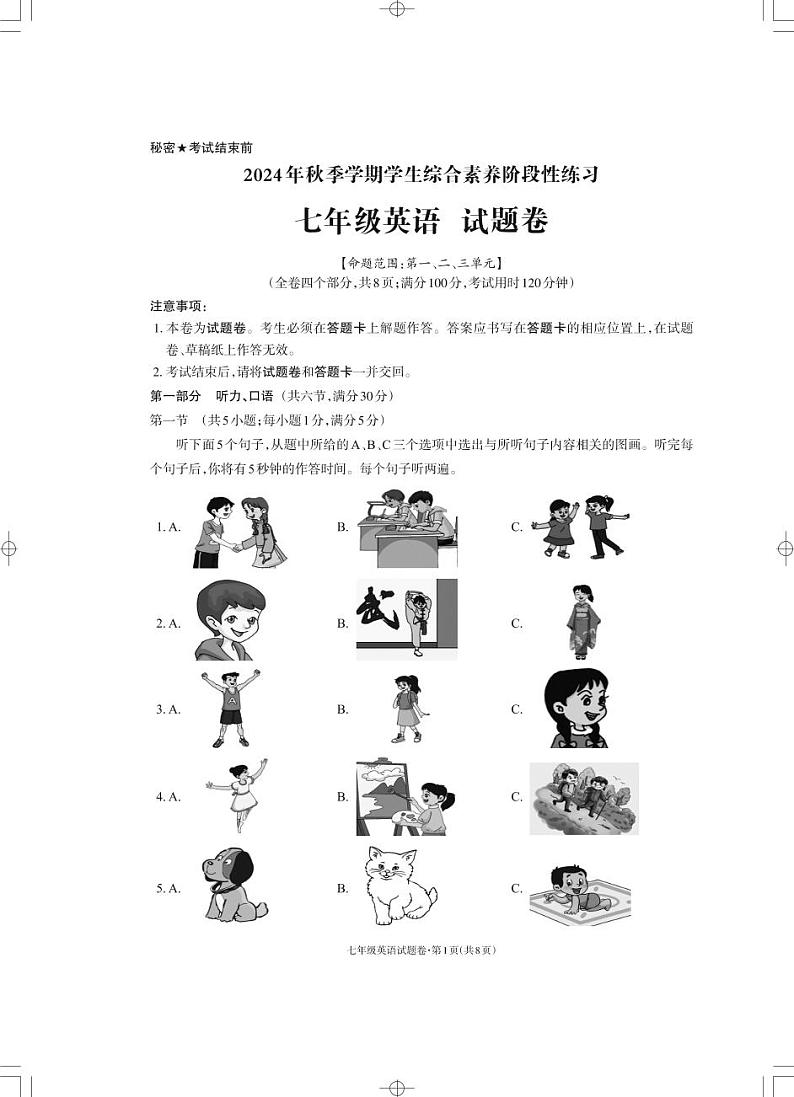 秘密★考试结束前

2024年秋季学期学生综合素养阶段性练习

七年级英语 试题卷

【命题范围:第一、二、三单元】
(全卷四个部分,共8页;满分100分,考试用时120分钟)

注意事项:
1. 本卷为试题卷。考生必须在答题卡上解题作答。答案应书写在答题卡的相应位置上,在试题卷、草稿纸上作答无效。
2. 考试结束后,请将试题卷和答题卡一并交回。

第一部分 听力、口语(共六节,满分30分)

第一节 (共5小题;每小题1分,满分5分)

听下面5个句子,从题中所给的A、B、C三个选项中选出与所听句子内容相关的图画。听完每个句子后,你将有5秒钟的作答时间。每个句子听两遍。

1. A. B. C.

2. A. B. 武 C.

3. A. B. C.

4. A. B. C.

5. A. B. C.

七年级英语试题卷·第1页(共8页)